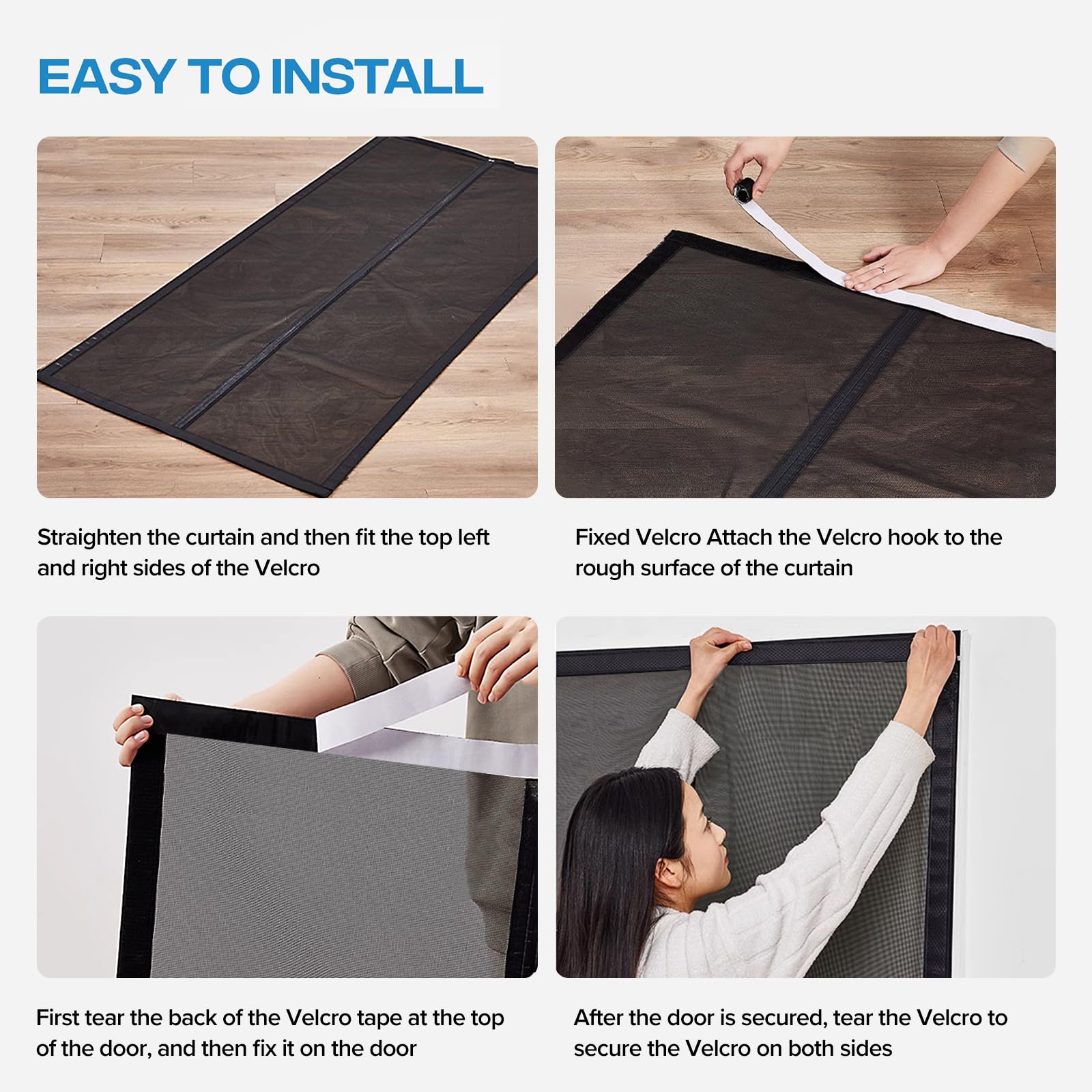 EASY TO INSTALL

Straighten the curtain and then fit the top left and right sides of the Velcro

Fixed Velcro Attach the Velcro hook to the rough surface of the curtain

First tear the back of the Velcro tape at the top of the door, and then fix it on the door

After the door is secured, tear the Velcro to secure the Velcro on both sides