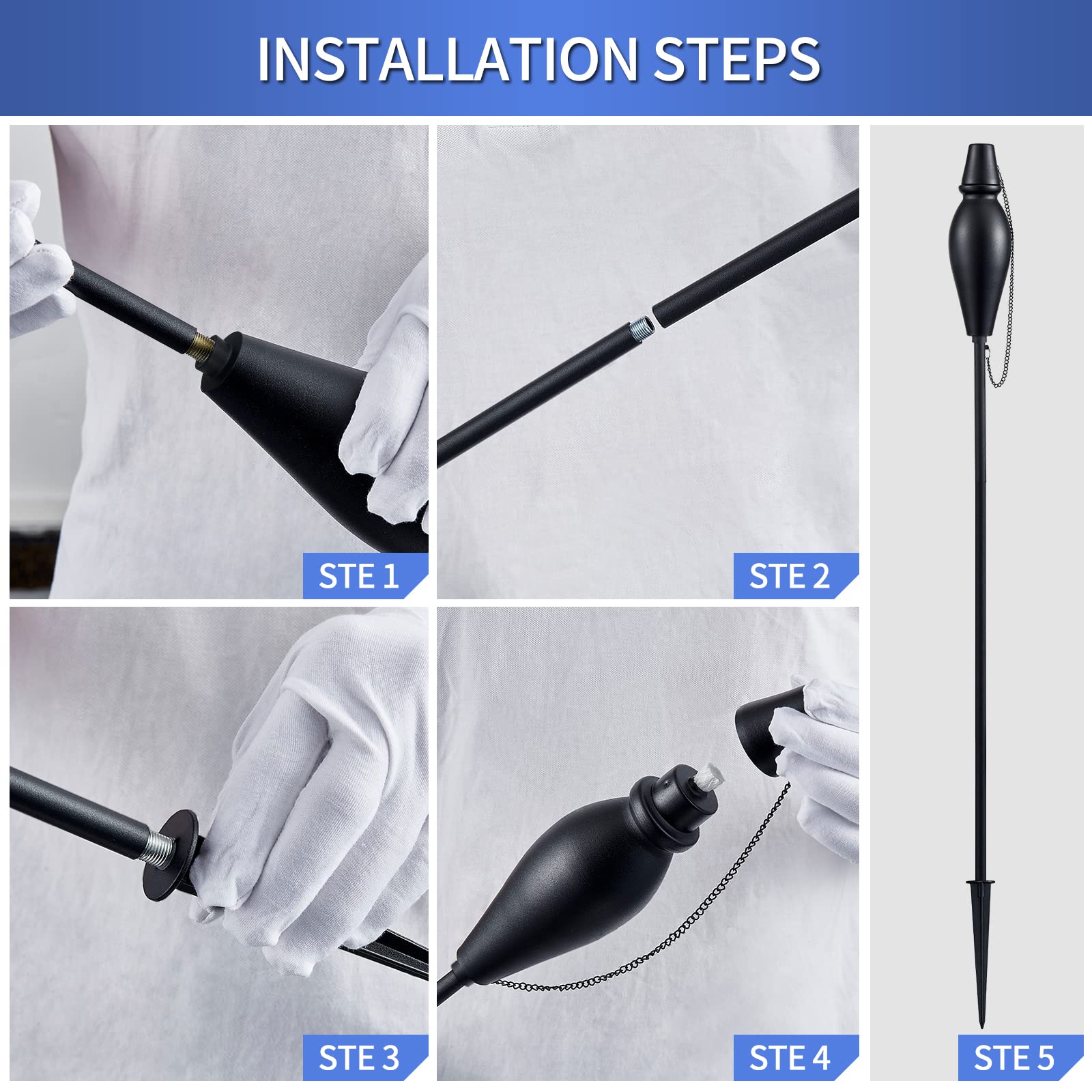 INSTALLATION STEPS

STE 1

STE 2

STE 3

STE 4

STE 5