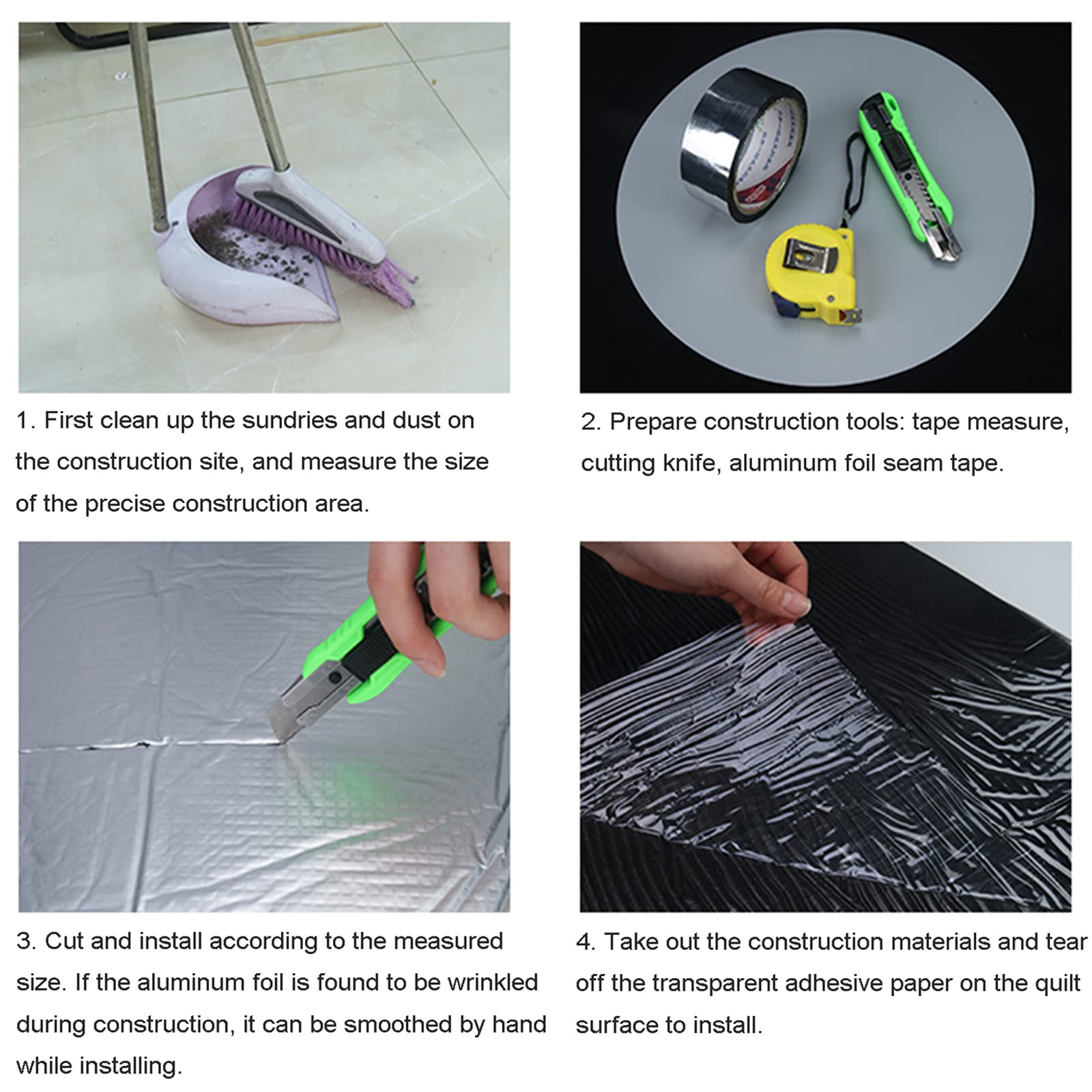 1. First clean up the sundries and dust on the construction site, and measure the size of the precise construction area.

2. Prepare construction tools: tape measure, cutting knife, aluminum foil seam tape.

3. Cut and install according to the measured size. If the aluminum foil is found to be wrinkled during construction, it can be smoothed by hand while installing.

4. Take out the construction materials and tear off the transparent adhesive paper on the quilt surface to install.