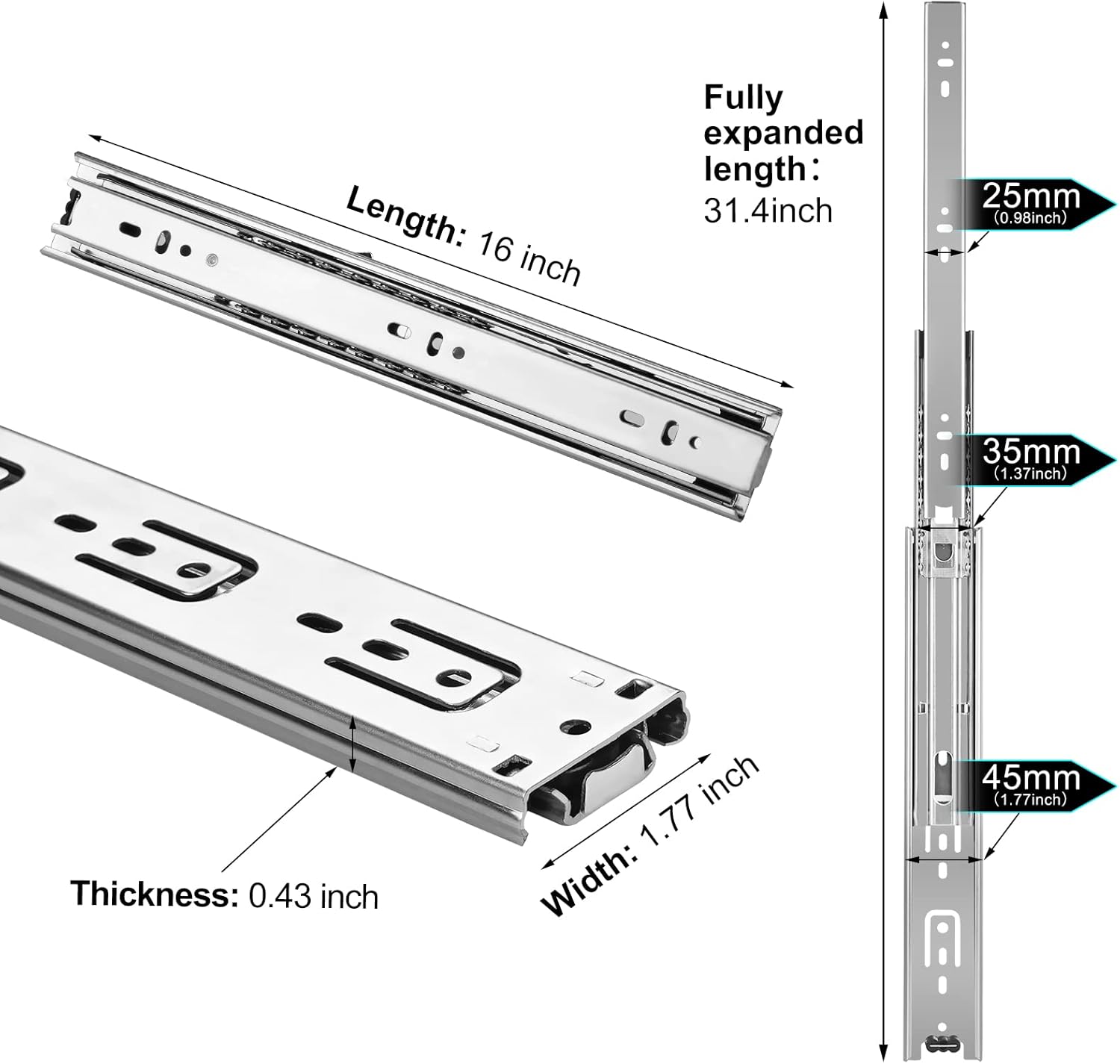 Length: 16 inch

Thickness: 0.43 inch

Width: 1.77 inch

Fully expanded length: 31.4inch

25mm
(0.98inch)

35mm
(1.37inch)

45mm
(1.77inch)