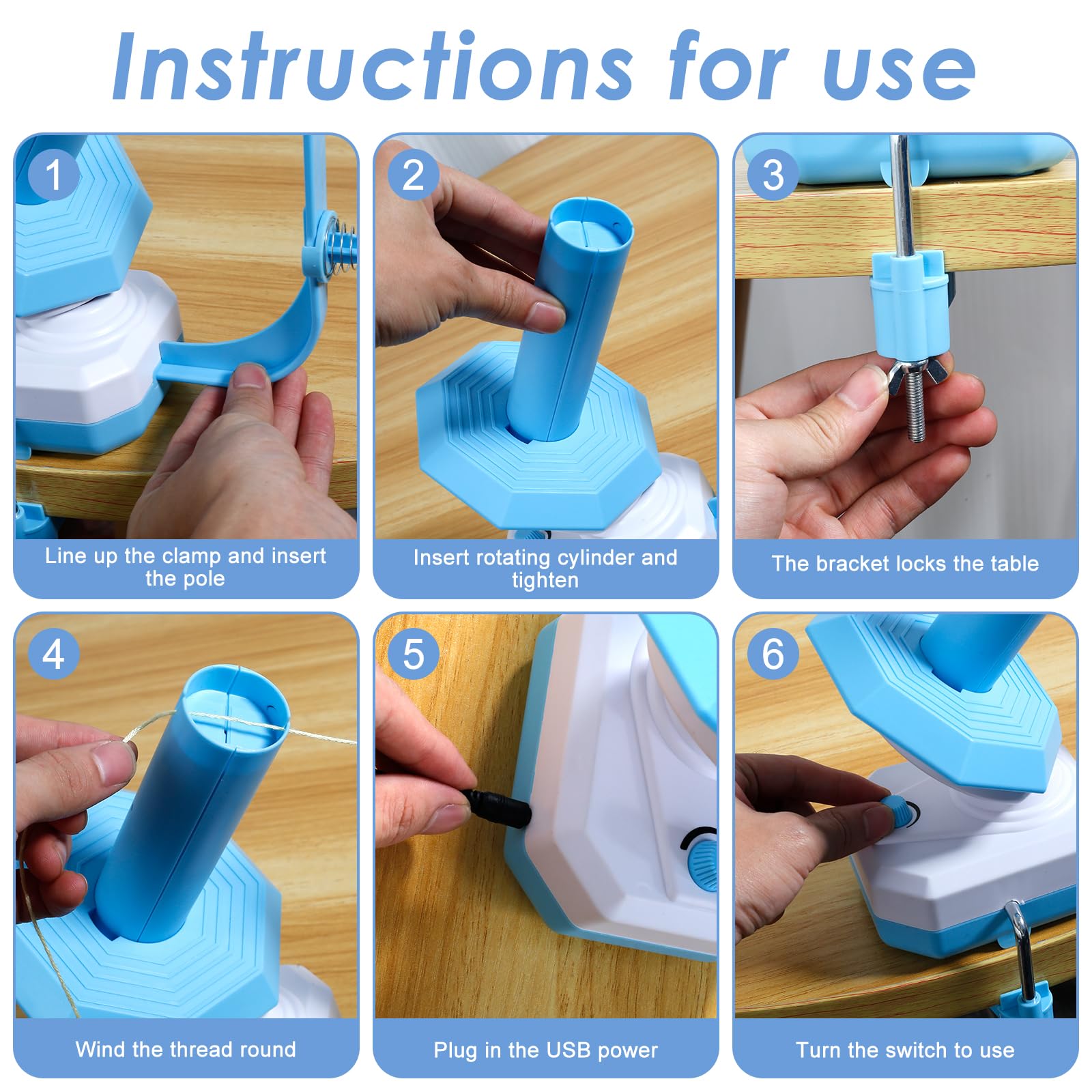 Instructions for use

1
Line up the clamp and insert the pole

2
Insert rotating cylinder and tighten

3
The bracket locks the table

4
Wind the thread round

5
Plug in the USB power

6
Turn the switch to use