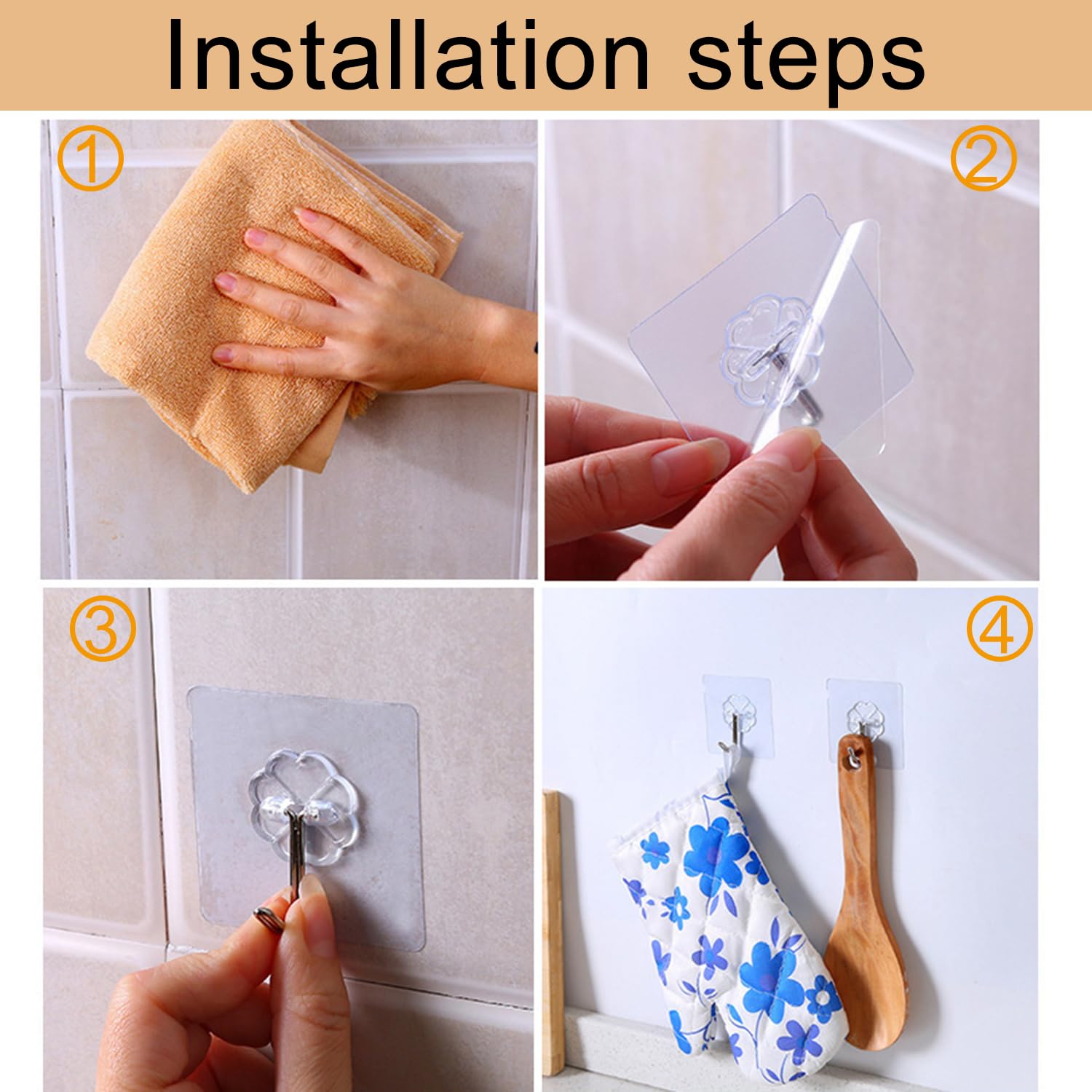 Installation steps

①

②

③

④