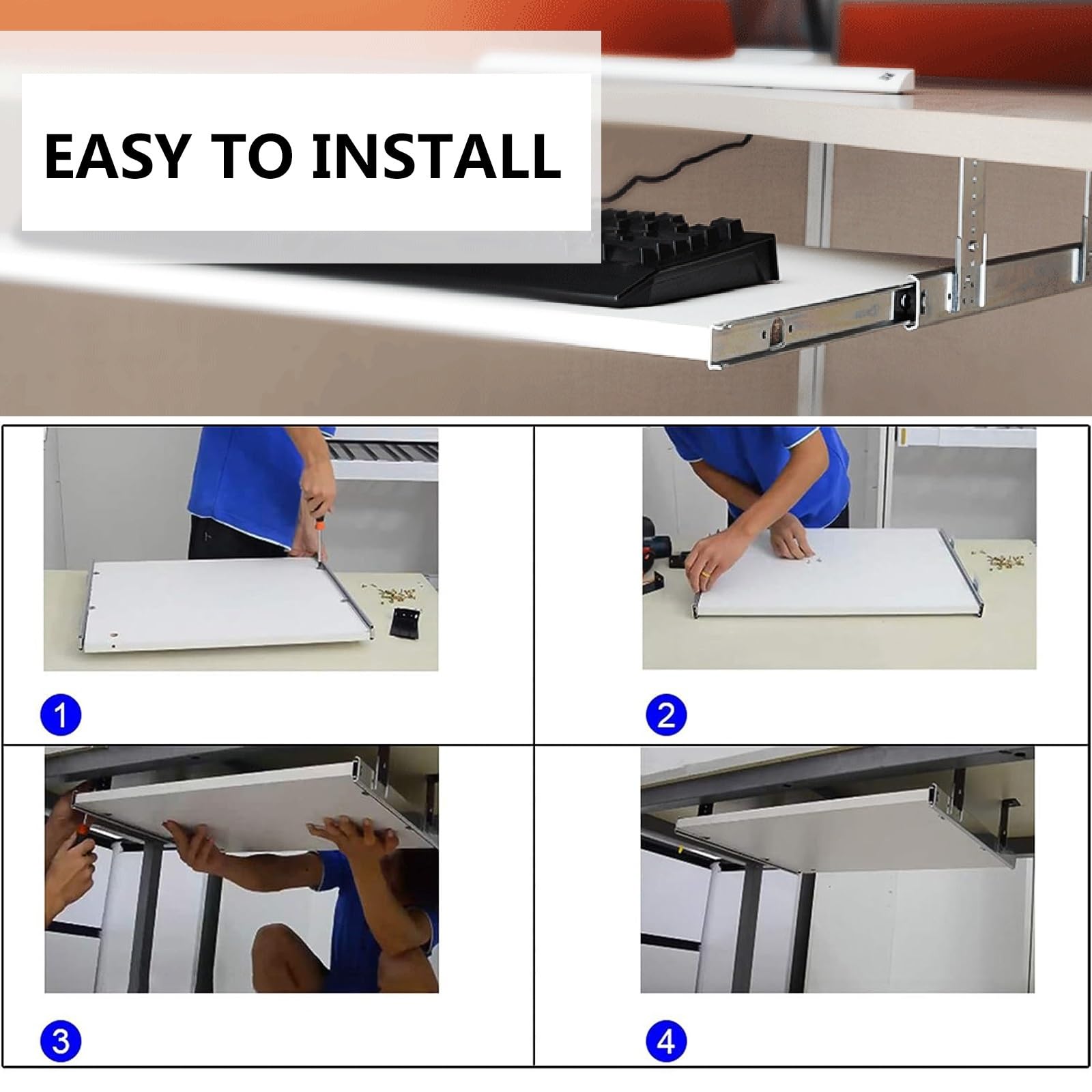 EASY TO INSTALL

1

2

3

4