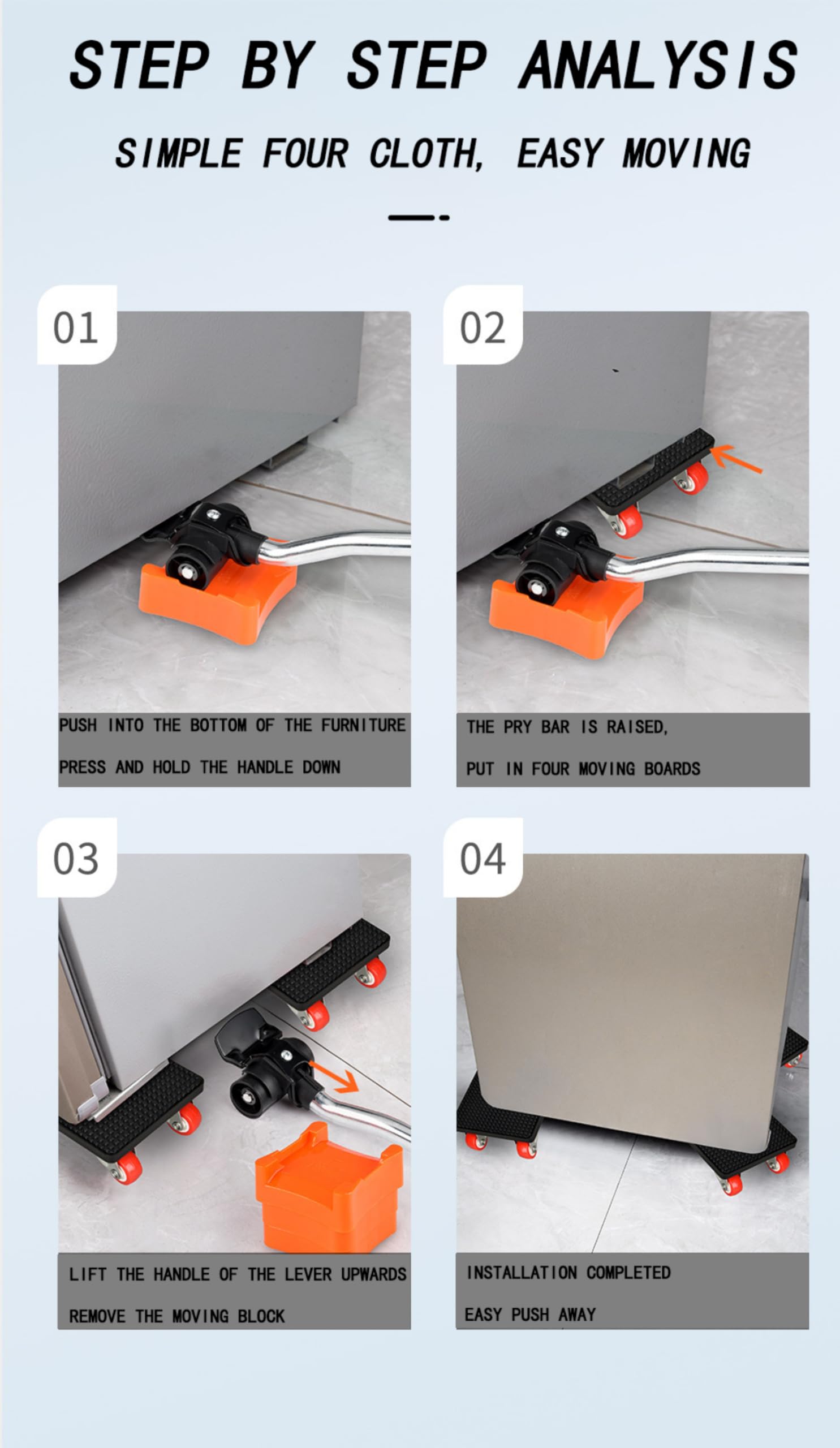 STEP BY STEP ANALYSIS

SIMPLE FOUR CLOTH, EASY MOVING

01

PUSH INTO THE BOTTOM OF THE FURNITURE

PRESS AND HOLD THE HANDLE DOWN

02

THE PRY BAR IS RAISED,

PUT IN FOUR MOVING BOARDS

03

LIFT THE HANDLE OF THE LEVER UPWARDS

REMOVE THE MOVING BLOCK

04

INSTALLATION COMPLETED

EASY PUSH AWAY