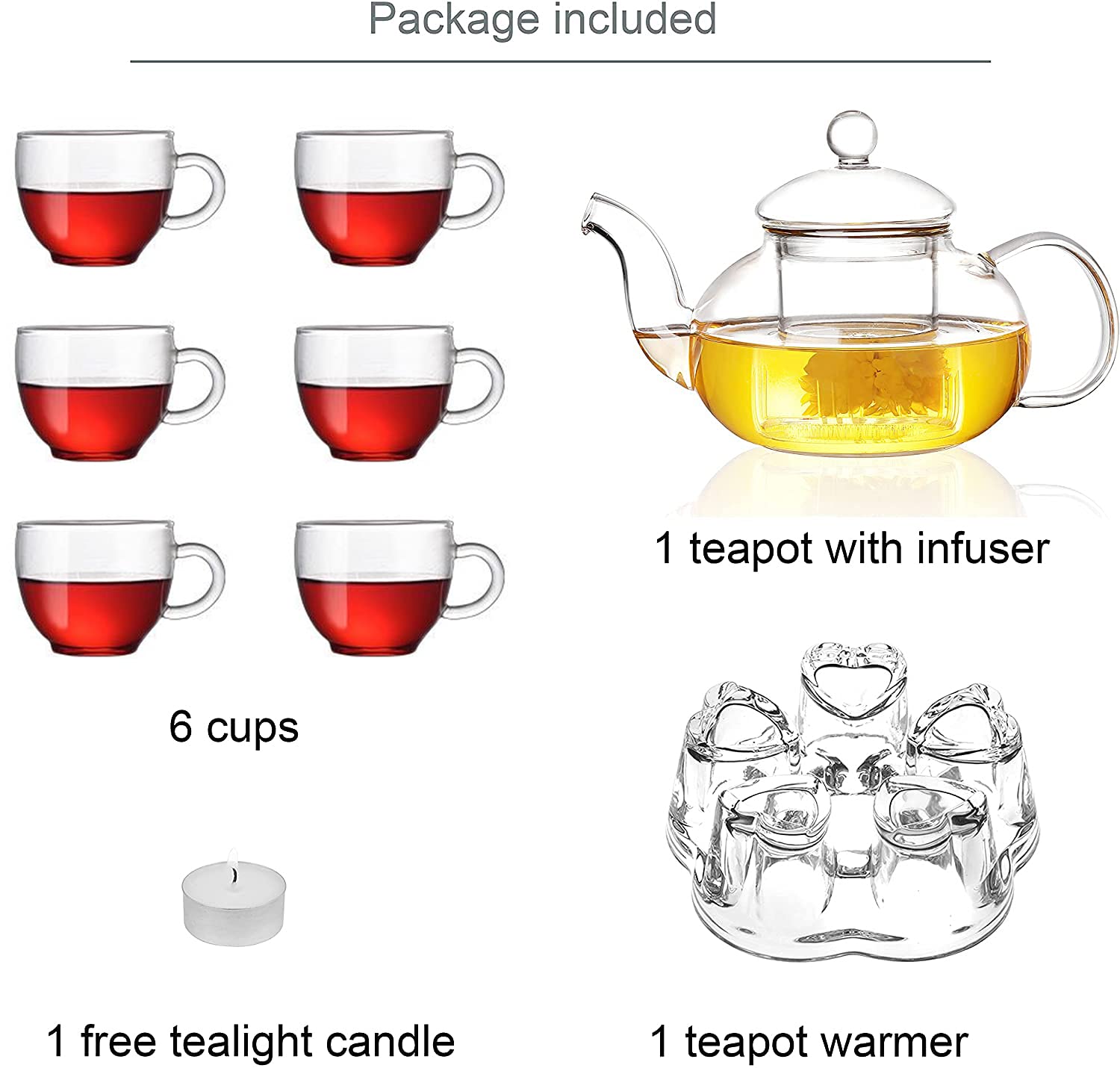 Package included

1 teapot with infuser

6 cups

1 free tealight candle

1 teapot warmer