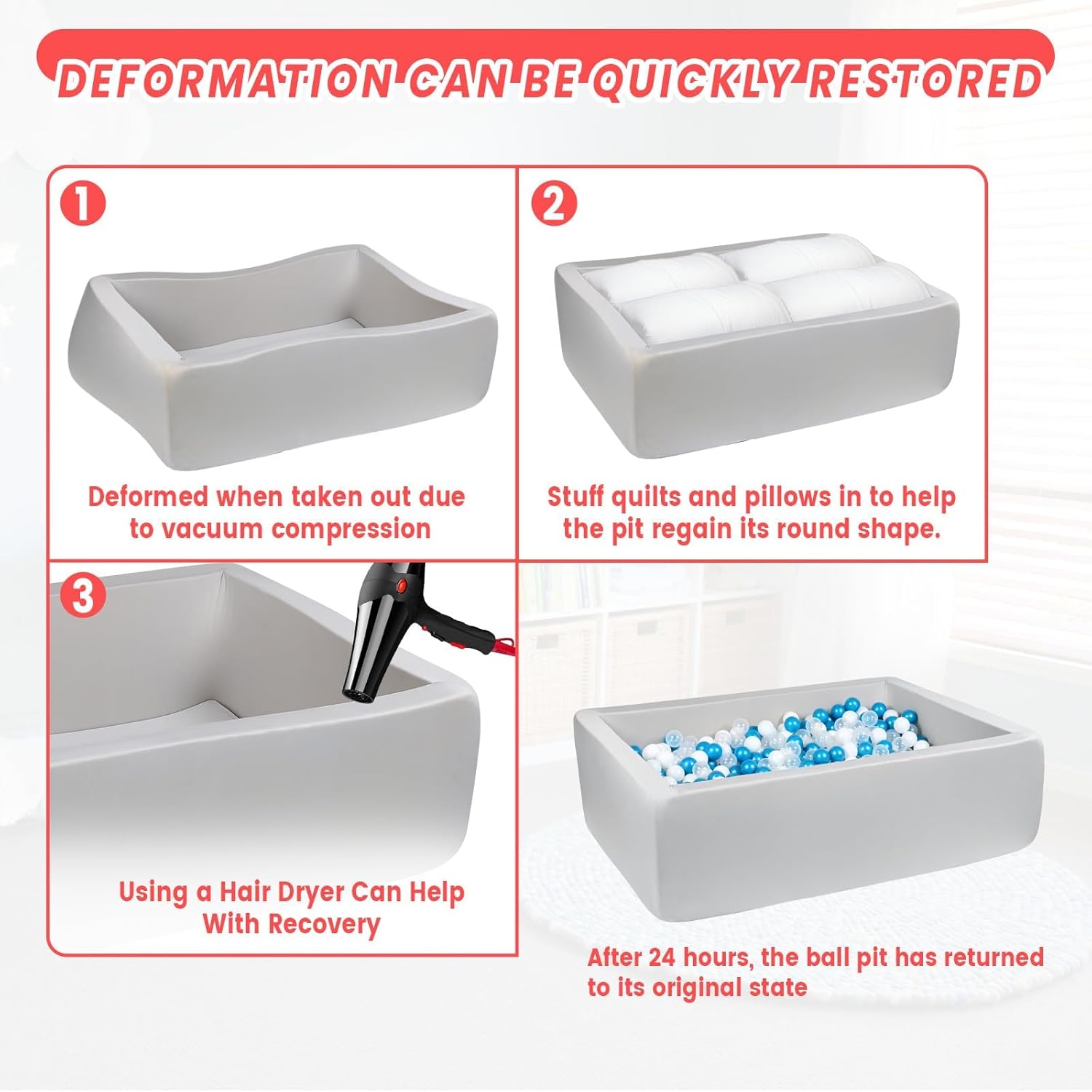 DEFORMATION CAN BE QUICKLY RESTORED

1

Deformed when taken out due to vacuum compression

2

Stuff quilts and pillows in to help the pit regain its round shape.

3

Using a Hair Dryer Can Help With Recovery

After 24 hours, the ball pit has returned to its original state