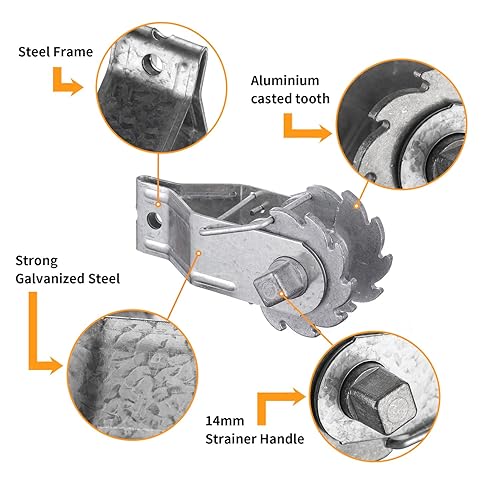 Steel Frame

Aluminium casted tooth

Strong Galvanized Steel

14mm Strainer Handle