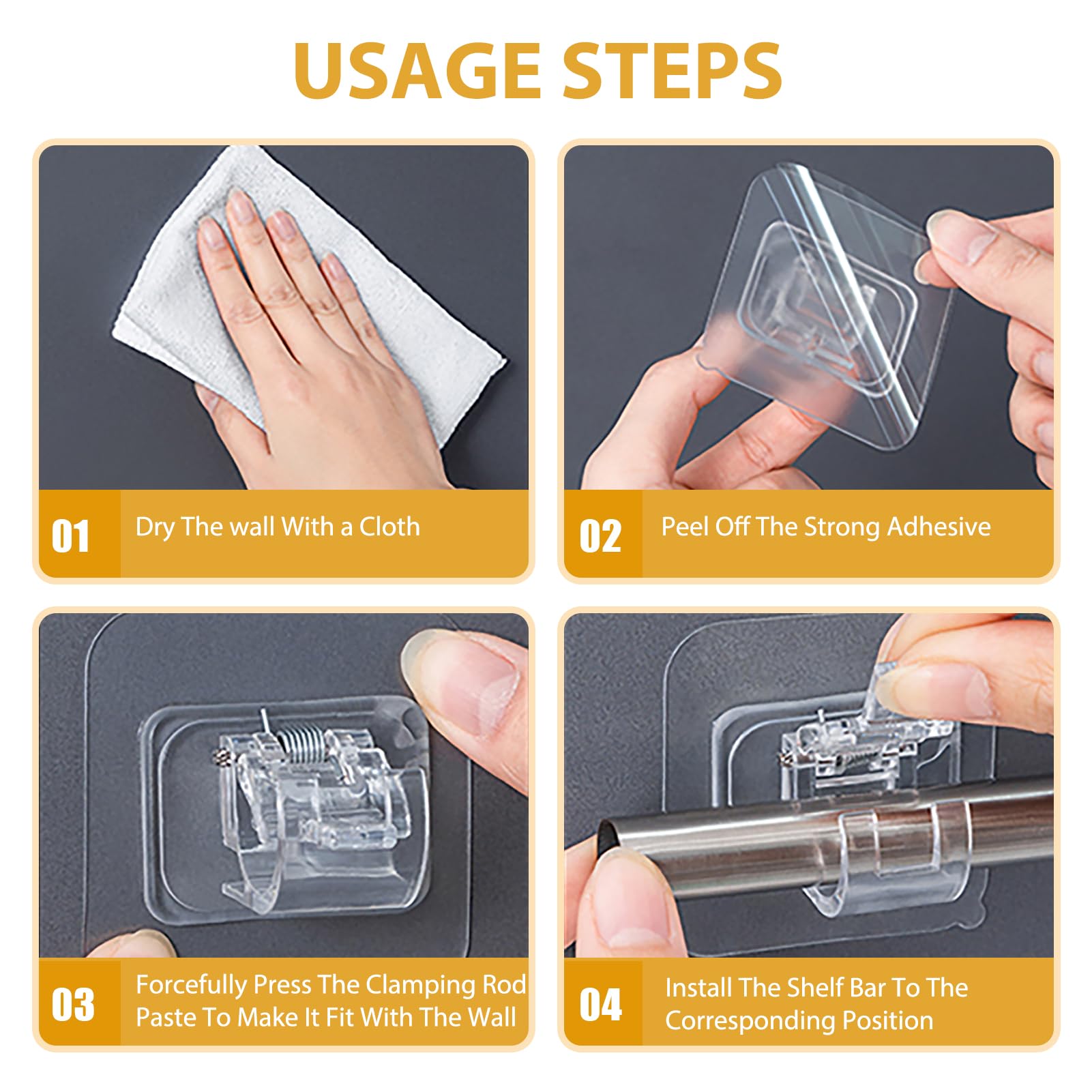 USAGE STEPS

01 Dry The wall With a Cloth

02 Peel Off The Strong Adhesive

03 Forcefully Press The Clamping Rod Paste To Make It Fit With The Wall

04 Install The Shelf Bar To The Corresponding Position