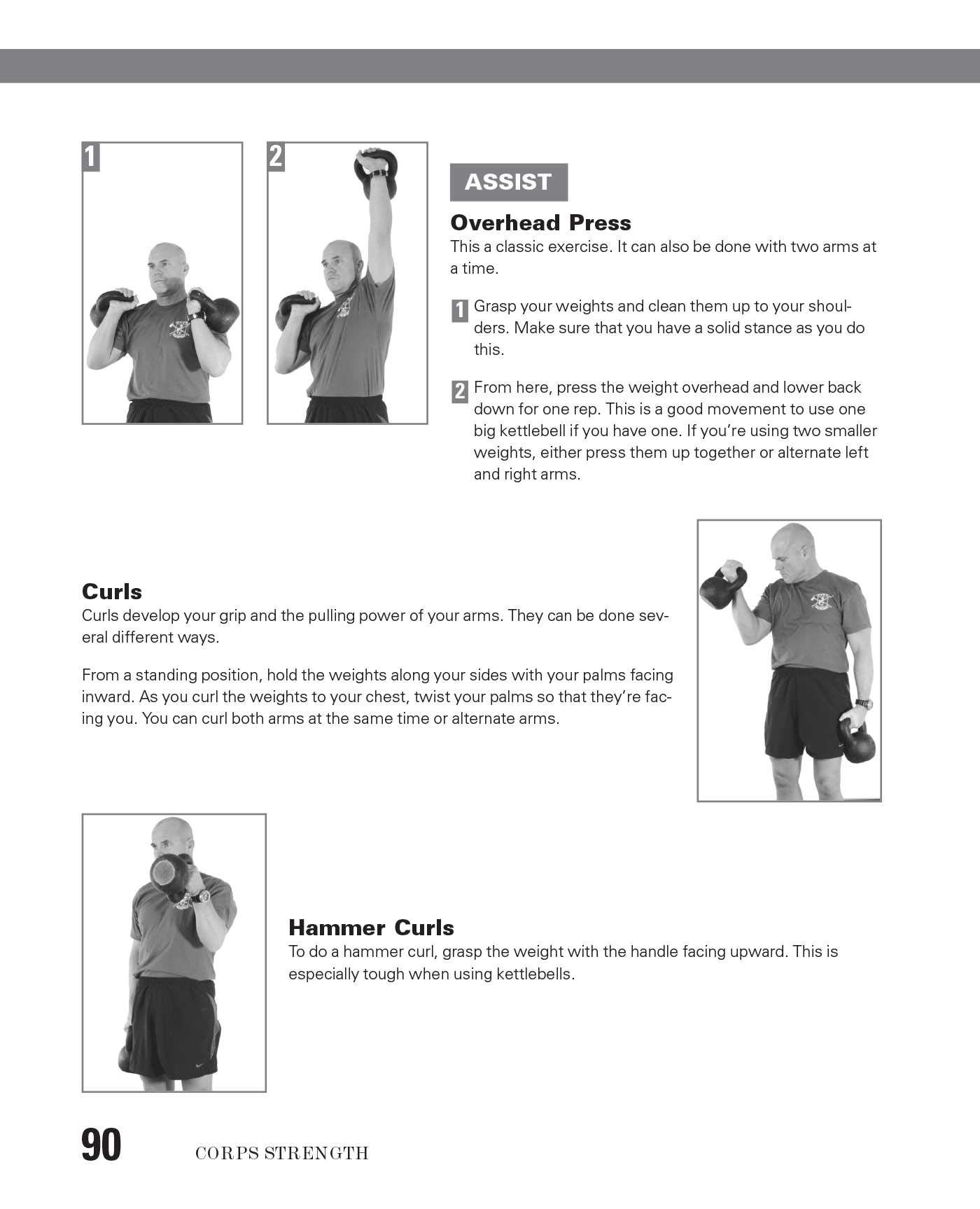 1

2

ASSIST

Overhead Press
This a classic exercise. It can also be done with two arms at a time.

1 Grasp your weights and clean them up to your shoulders. Make sure that you have a solid stance as you do this.

2 From here, press the weight overhead and lower back down for one rep. This is a good movement to use one big kettlebell if you have one. If you're using two smaller weights, either press them up together or alternate left and right arms.

Curls
Curls develop your grip and the pulling power of your arms. They can be done several different ways.

From a standing position, hold the weights along your sides with your palms facing inward. As you curl the weights to your chest, twist your palms so that they're facing you. You can curl both arms at the same time or alternate arms.

Hammer Curls
To do a hammer curl, grasp the weight with the handle facing upward. This is especially tough when using kettlebells.

90 CORPS STRENGTH