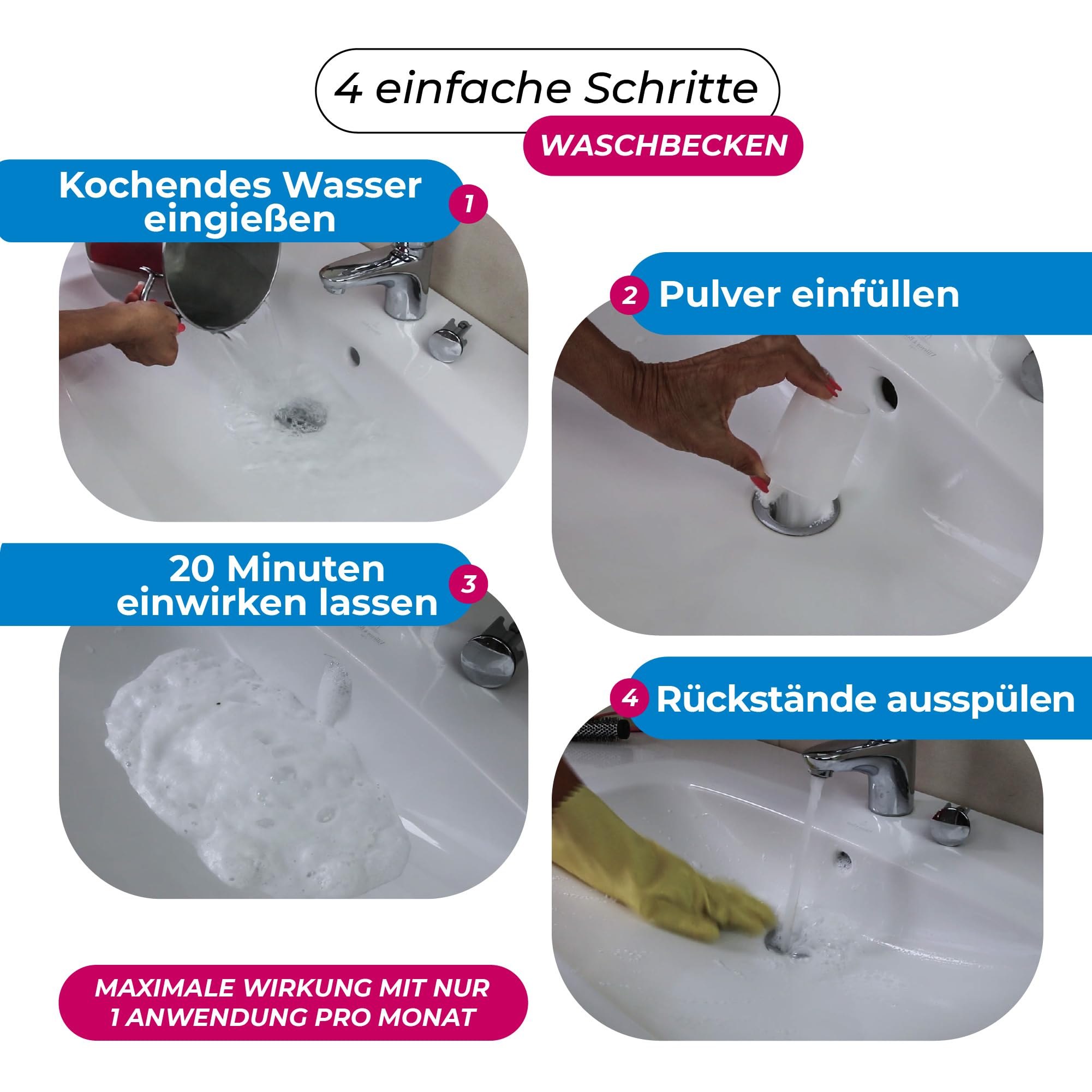 4 einfache Schritte

WASCHBECKEN

Kochendes Wasser eingießen

1

2

Pulver einfüllen

20 Minuten einwirken lassen

3

4

Rückstände ausspülen

MAXIMALE WIRKUNG MIT NUR 1 ANWENDUNG PRO MONAT