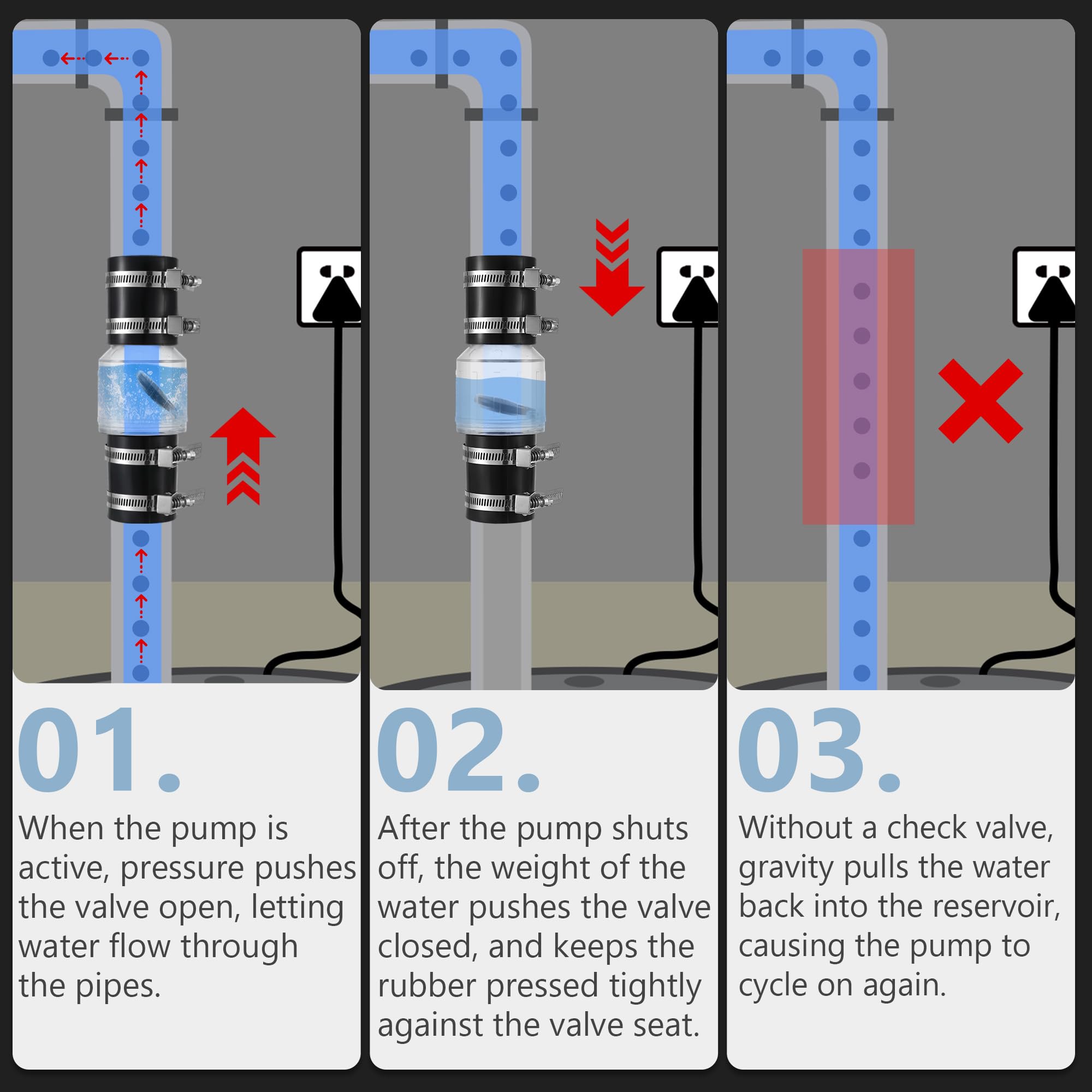 01.

When the pump is active, pressure pushes the valve open, letting water flow through the pipes.

02.

After the pump shuts off, the weight of the water pushes the valve closed, and keeps the rubber pressed tightly against the valve seat.

03.

Without a check valve, gravity pulls the water back into the reservoir, causing the pump to cycle on again.