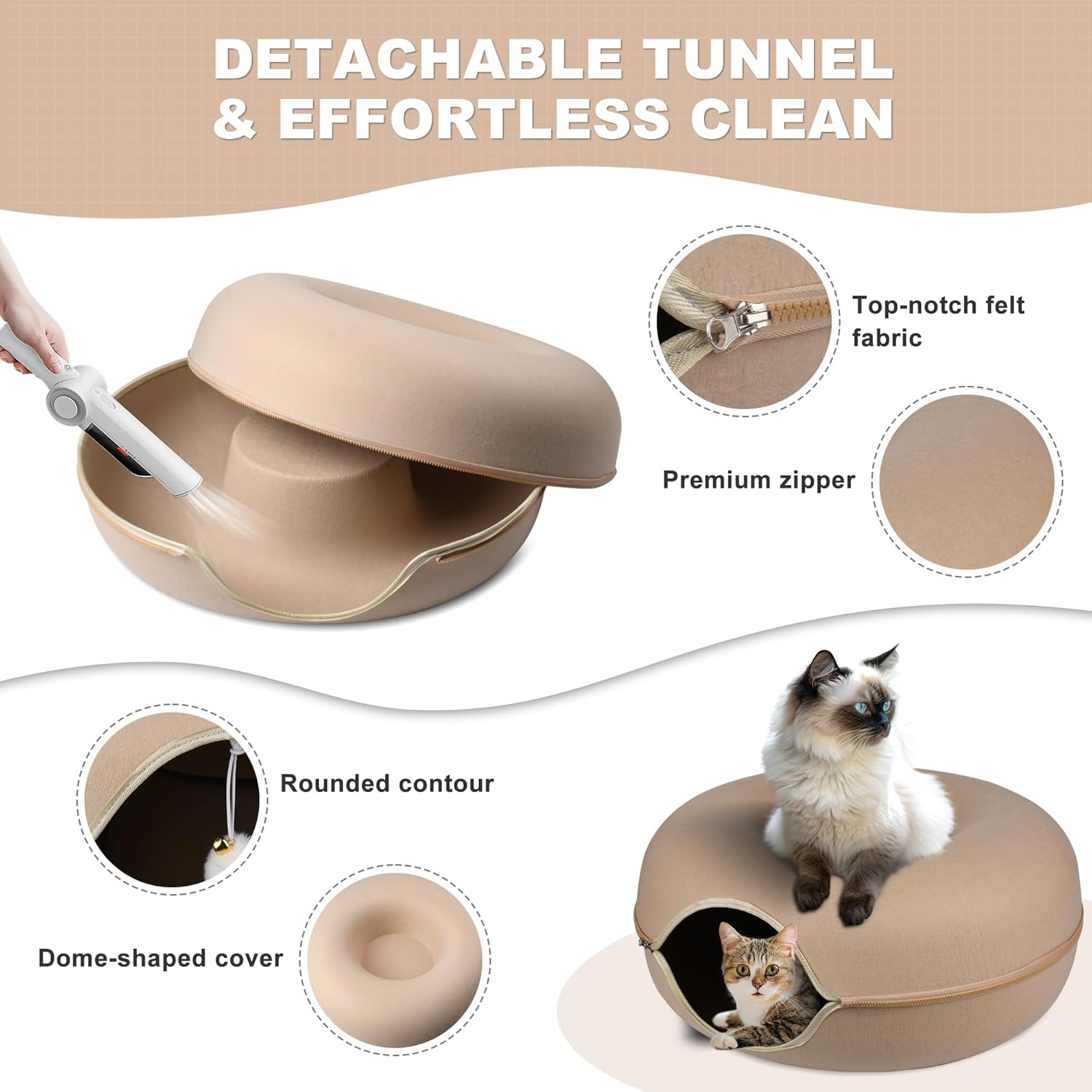 DETACHABLE TUNNEL & EFFORTLESS CLEAN

Top-notch felt fabric

Premium zipper

Rounded contour

Dome-shaped cover