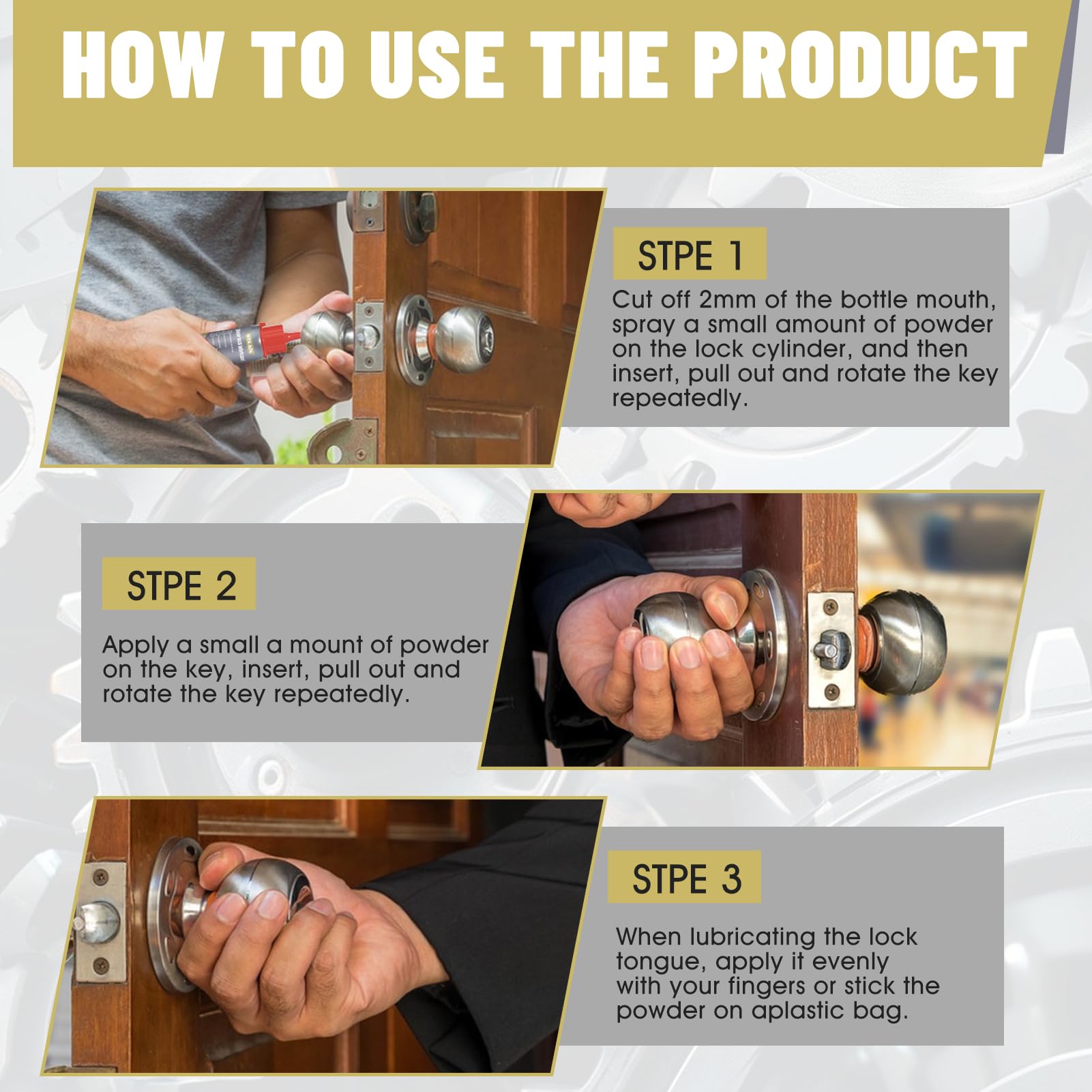 HOW TO USE THE PRODUCT

STPE 1

Cut off 2mm of the bottle mouth, spray a small amount of powder on the lock cylinder, and then insert, pull out and rotate the key repeatedly.

STPE 2

Apply a small a mount of powder on the key, insert, pull out and rotate the key repeatedly.

STPE 3

When lubricating the lock tongue, apply it evenly with your fingers or stick the powder on aplastic bag.