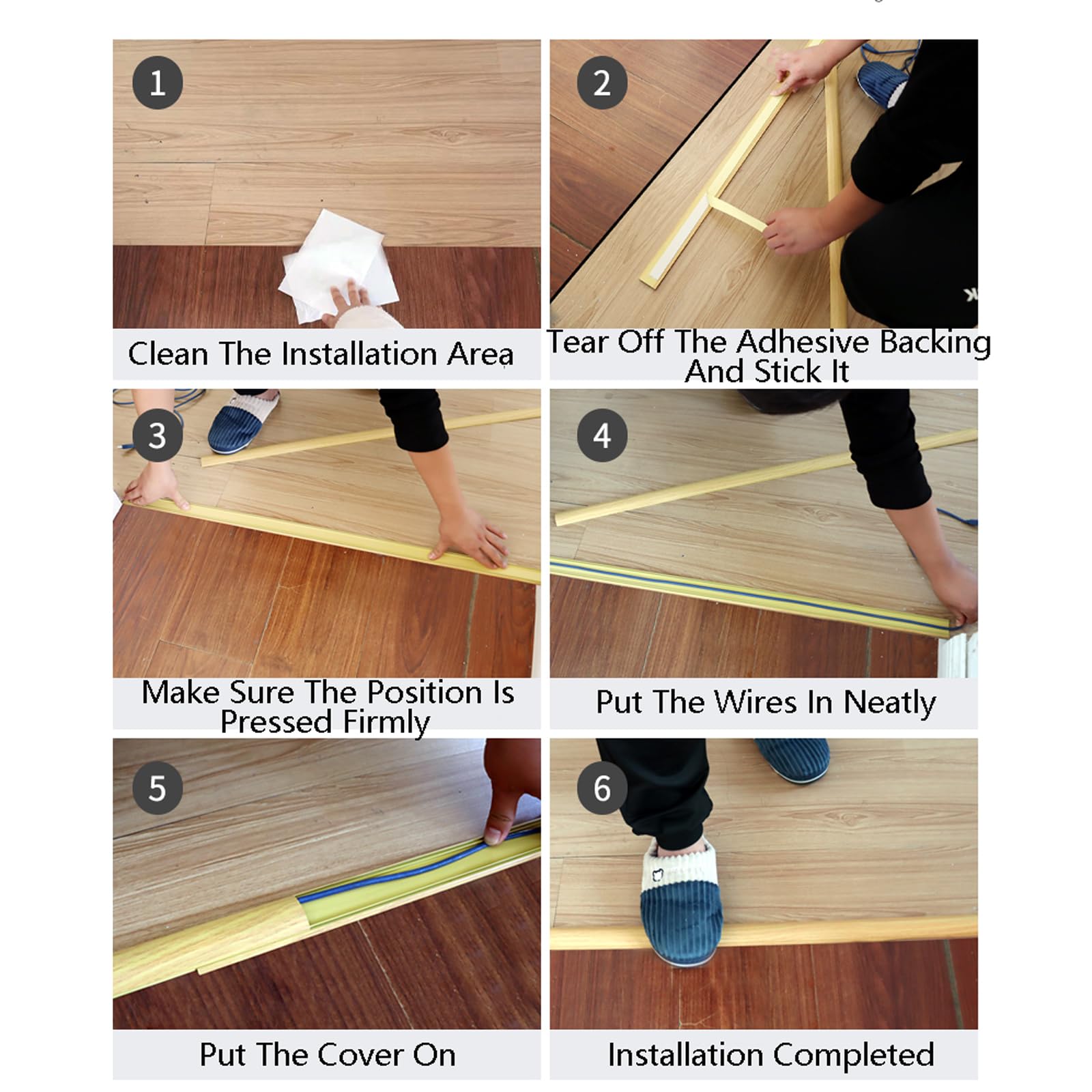 1

Clean The Installation Area

2

Tear Off The Adhesive Backing And Stick It

3

Make Sure The Position Is Pressed Firmly

4

Put The Wires In Neatly

5

Put The Cover On

6

Installation Completed