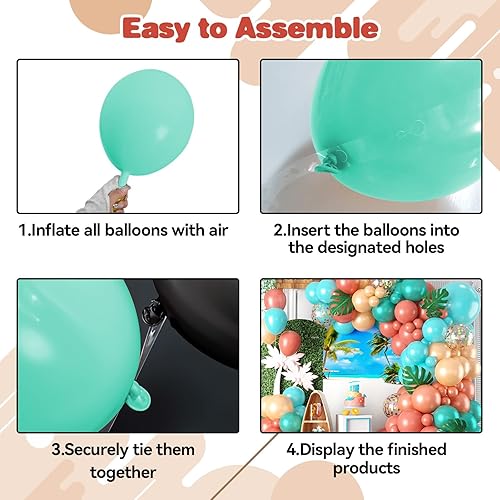 Easy to Assemble

1.Inflate all balloons with air

2.Insert the balloons into the designated holes

3.Securely tie them together

4.Display the finished products