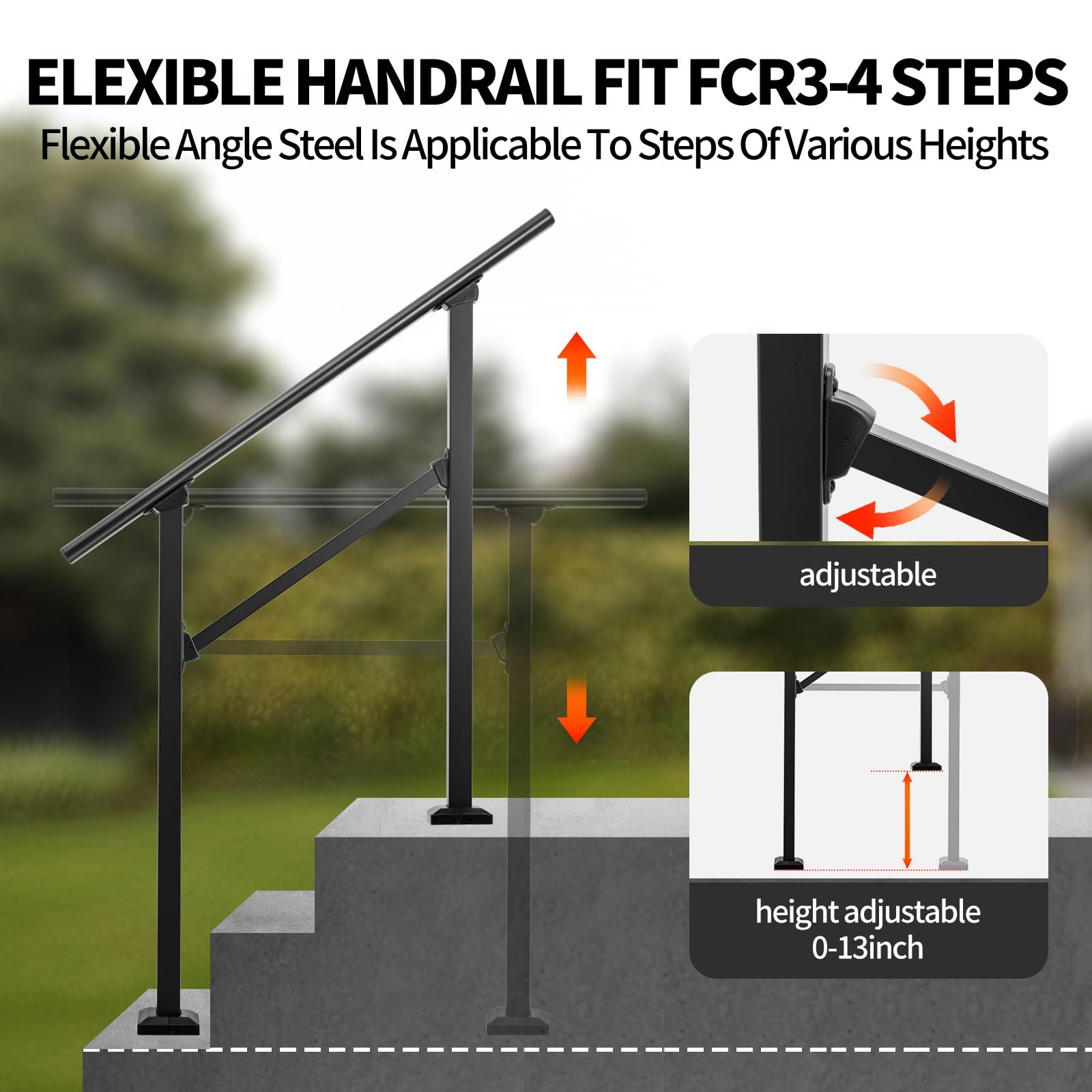 ELEXIBLE HANDRAIL FIT FCR3-4 STEPS
Flexible Angle Steel Is Applicable To Steps Of Various Heights

adjustable

height adjustable
0-13inch