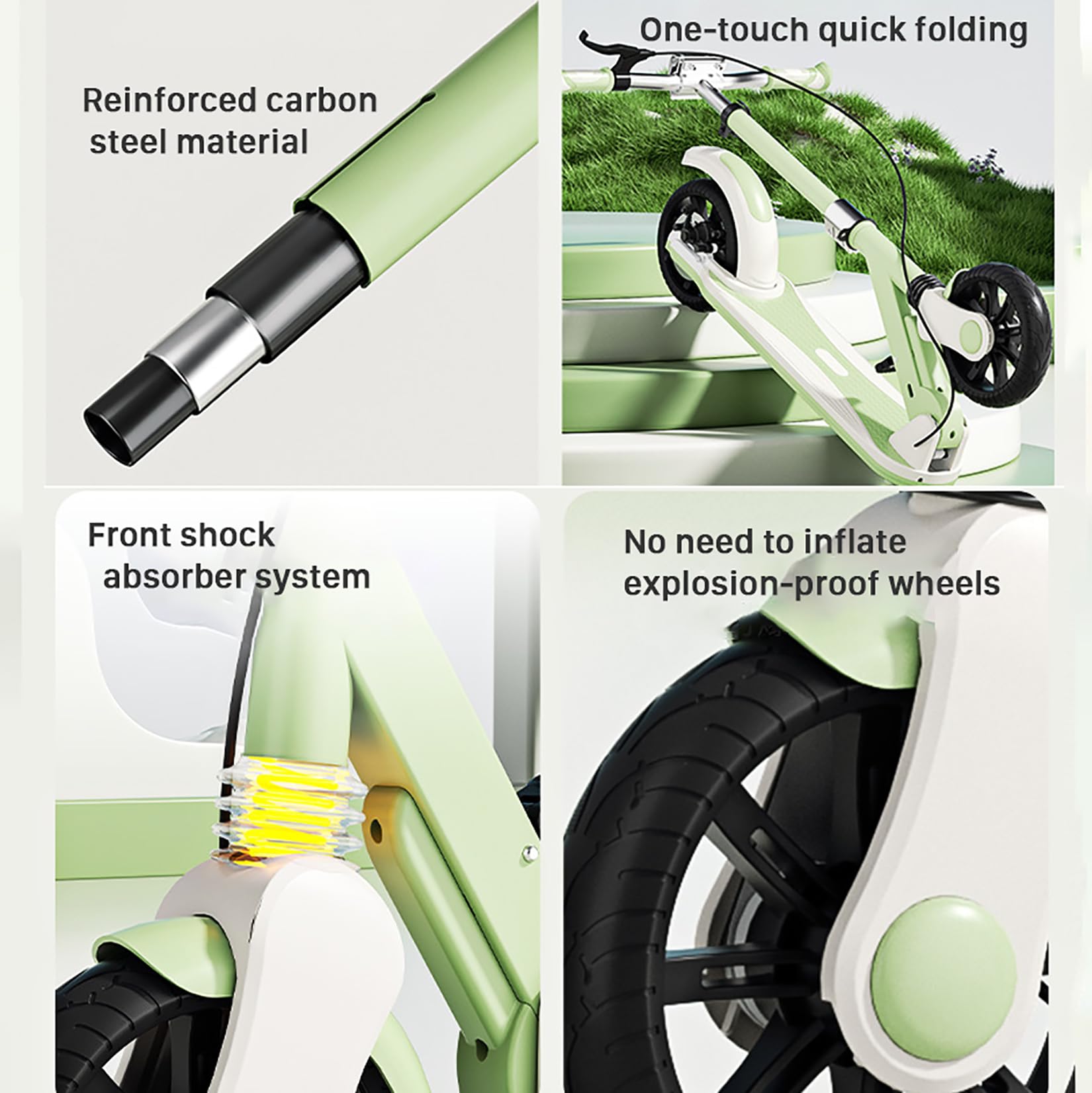 Reinforced carbon steel material

One-touch quick folding

Front shock absorber system

No need to inflate explosion-proof wheels