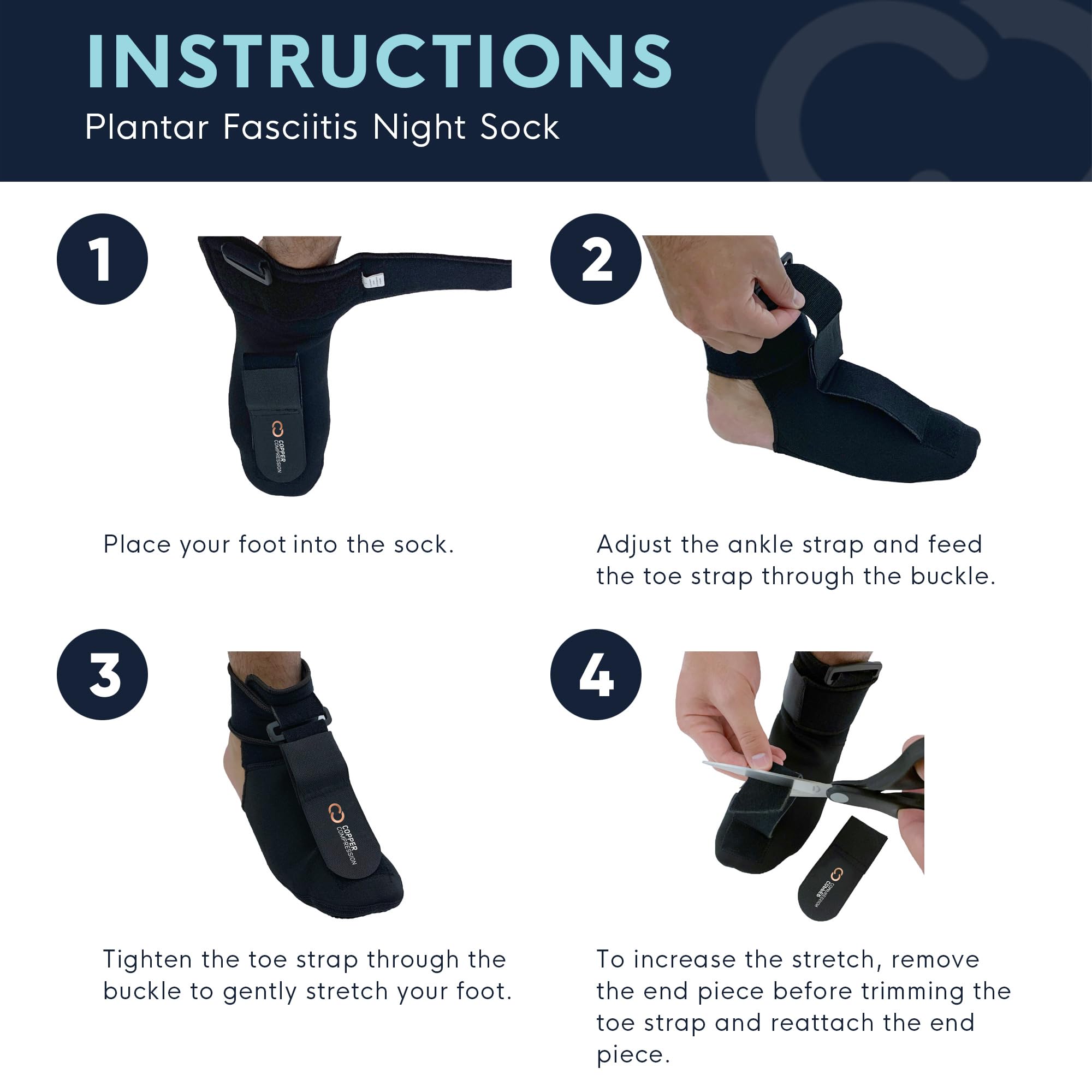 INSTRUCTIONS
Plantar Fasciitis Night Sock

1

COPPER COMPRESSION

Place your foot into the sock.

2

Adjust the ankle strap and feed the toe strap through the buckle.

3

COPPER COMPRESSION

Tighten the toe strap through the buckle to gently stretch your foot.

4

COPPER COMPRESSION

To increase the stretch, remove the end piece before trimming the toe strap and reattach the end piece.