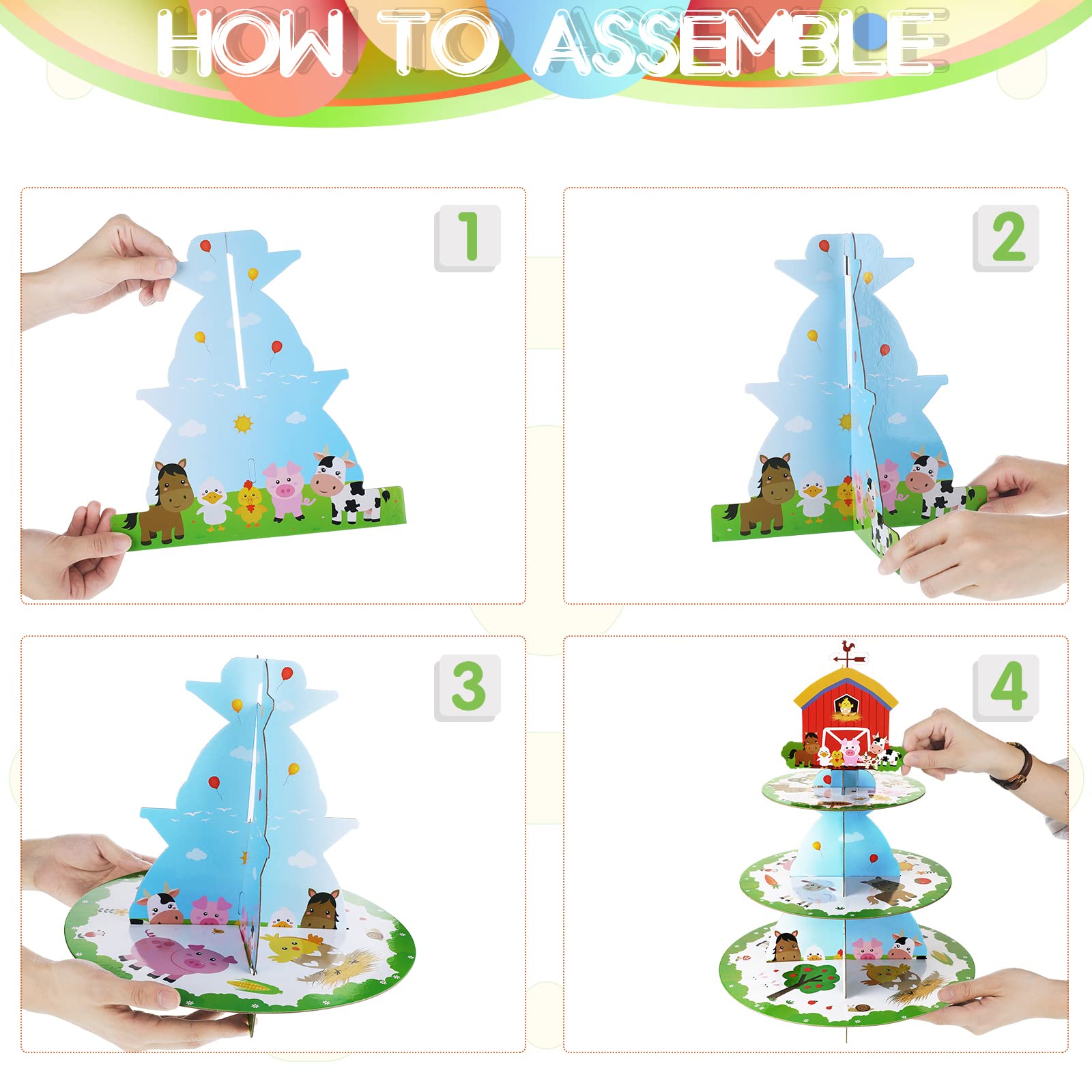 HOW TO ASSEMBLE

1

2

3

4