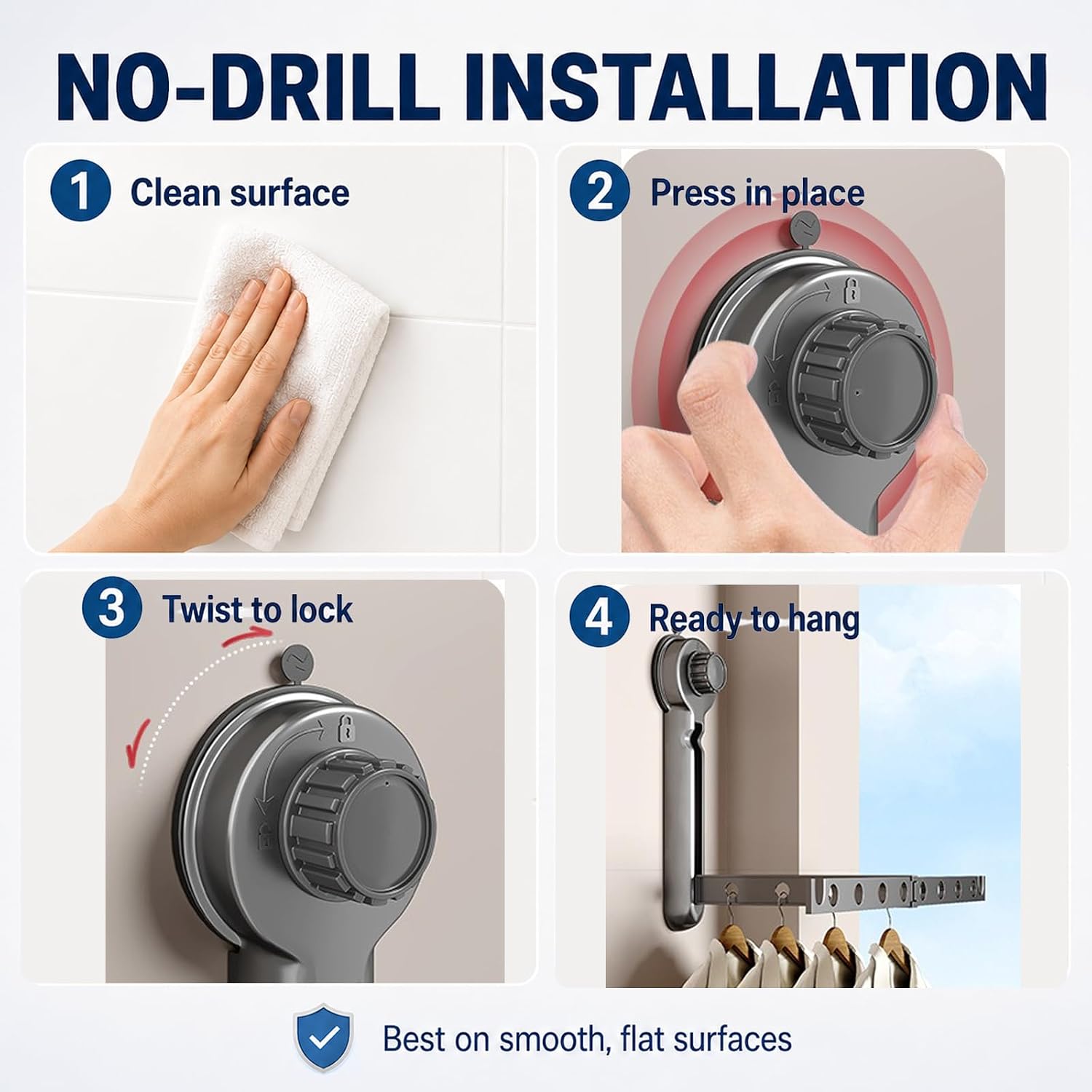 NO-DRILL INSTALLATION

1 Clean surface

2 Press in place

3 Twist to lock

4 Ready to hang

Best on smooth, flat surfaces