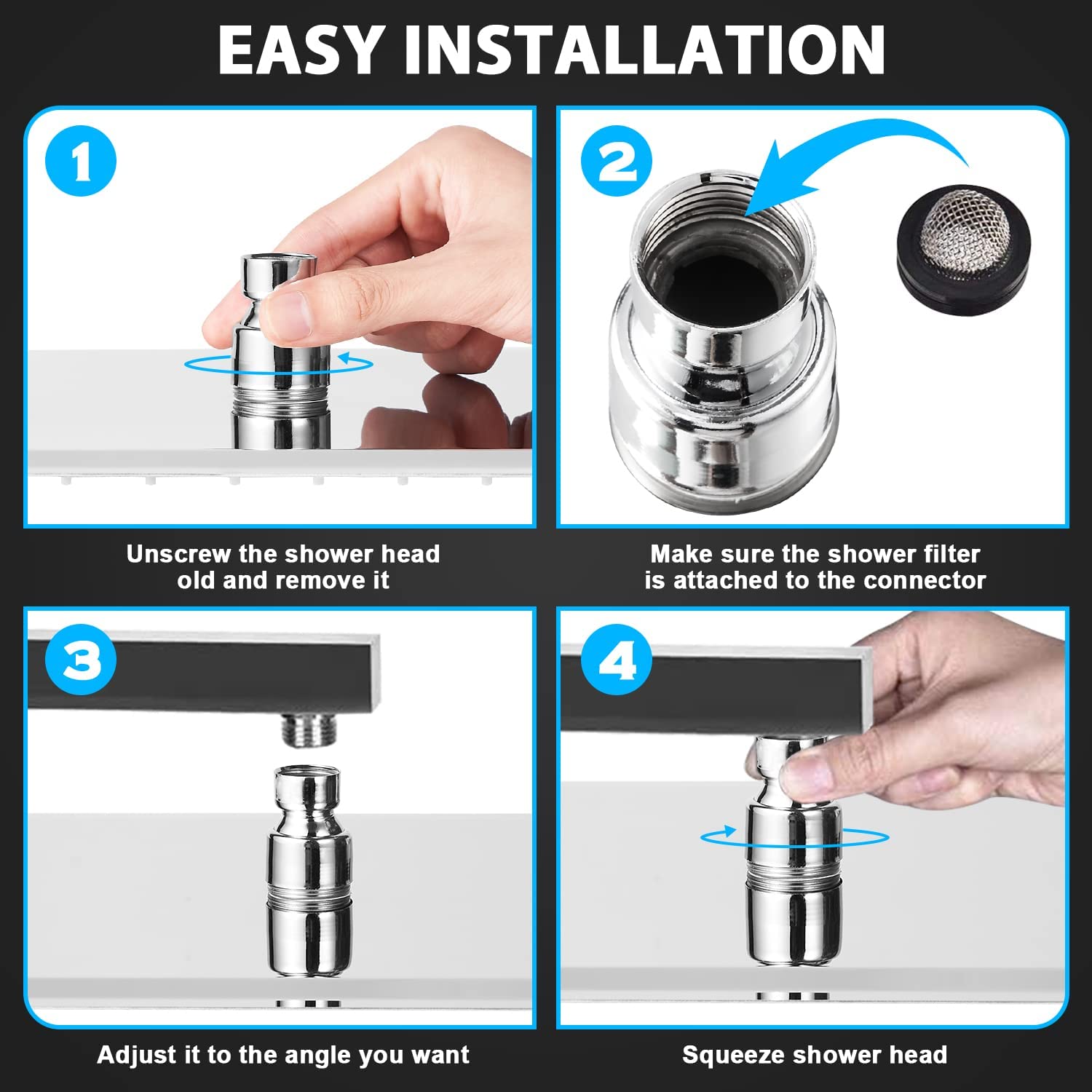 EASY INSTALLATION

1

Unscrew the shower head old and remove it

2

Make sure the shower filter is attached to the connector

3

Adjust it to the angle you want

4

Squeeze shower head