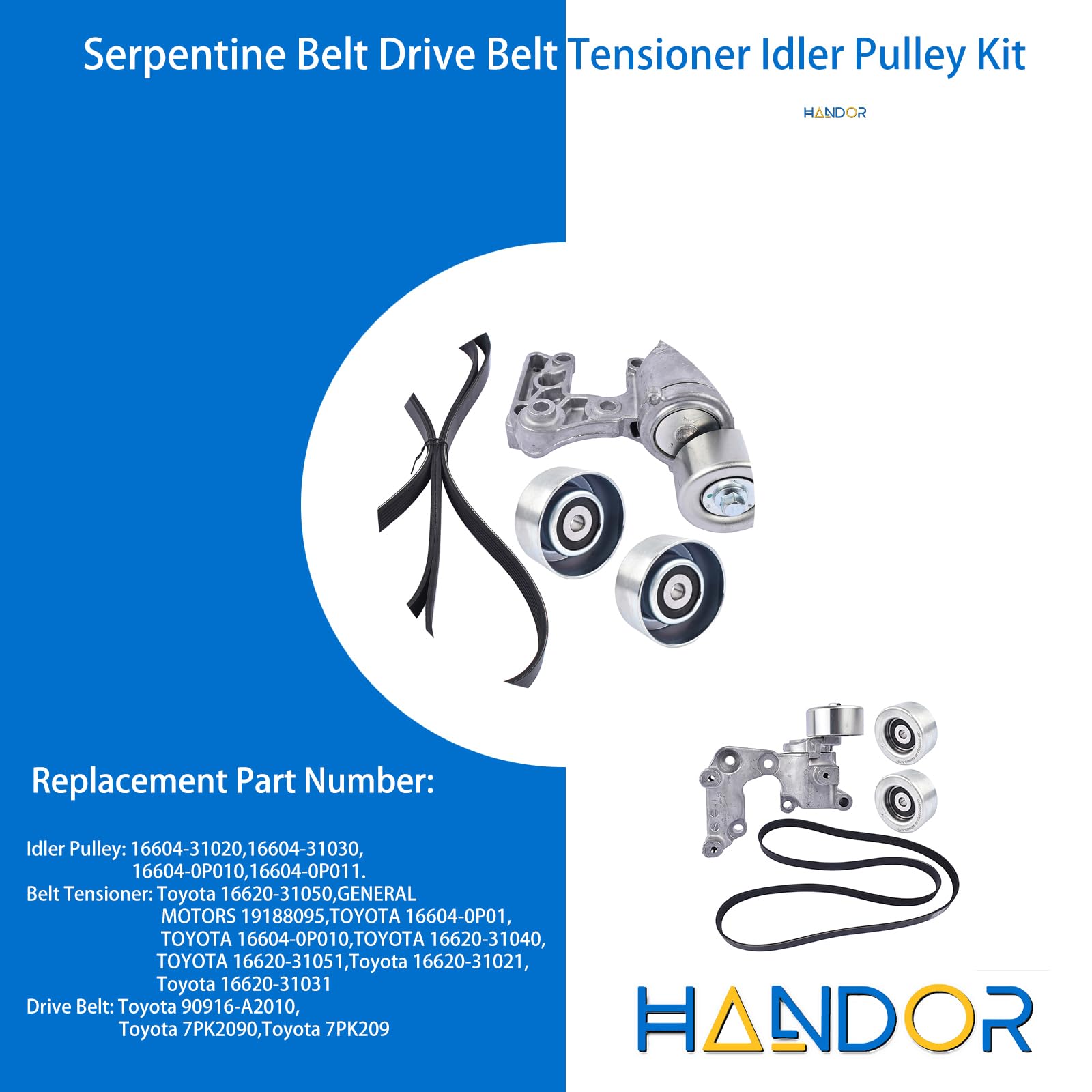 Serpentine Belt Drive Belt Tensioner Idler Pulley Kit

HANDOR

Replacement Part Number:

Idler Pulley: 16604-31020,16604-31030, 16604-0P010,16604-0P011.
Belt Tensioner: Toyota 16620-31050,GENERAL MOTORS 19188095,TOYOTA 16604-0P01, TOYOTA 16604-0P010,TOYOTA 16620-31040, TOYOTA 16620-31051,Toyota 16620-31021, Toyota 16620-31031
Drive Belt: Toyota 90916-A2010, Toyota 7PK2090,Toyota 7PK209

HANDOR