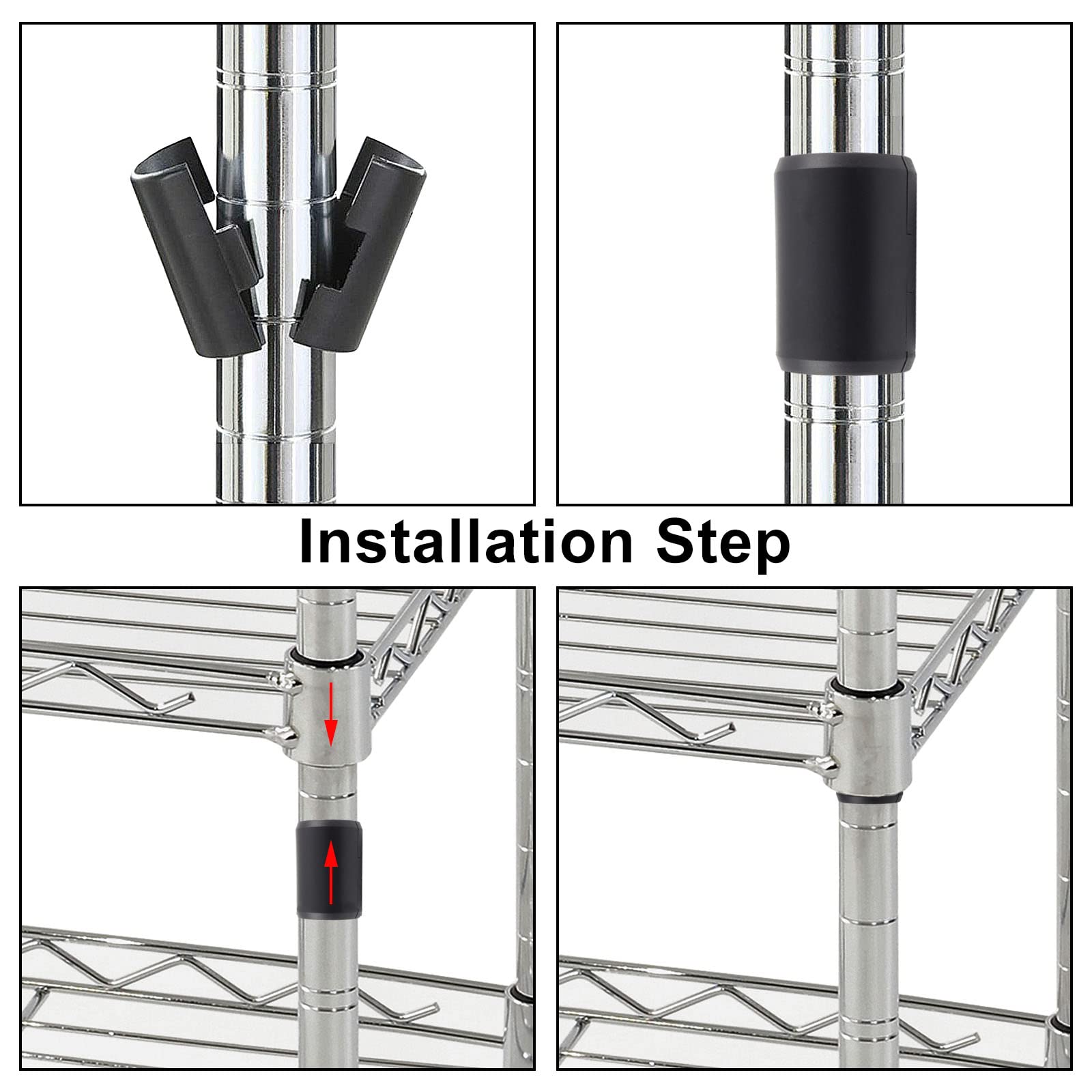 Installation Step