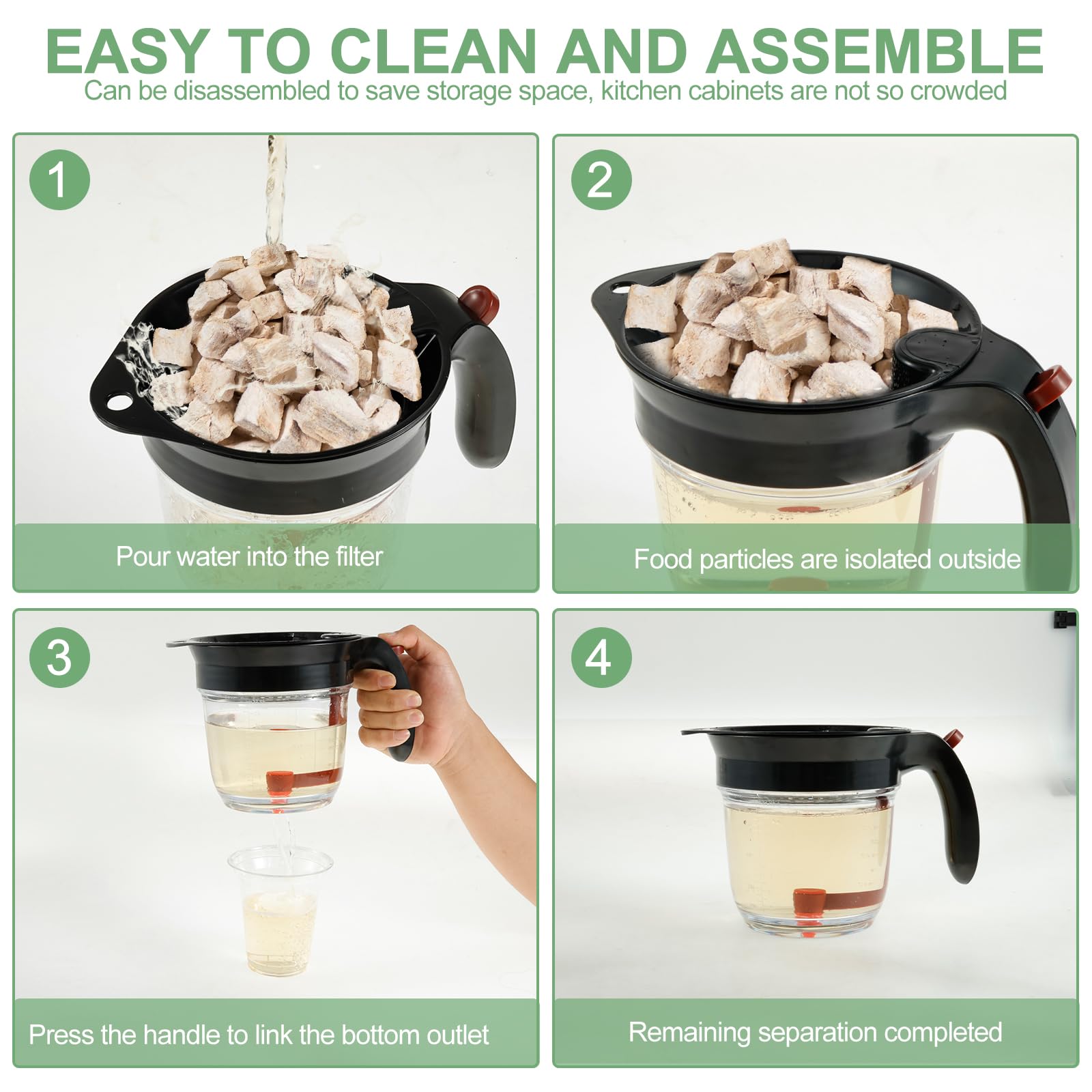 EASY TO CLEAN AND ASSEMBLE
Can be disassembled to save storage space, kitchen cabinets are not so crowded

1
Pour water into the filter

2
Food particles are isolated outside

3
Press the handle to link the bottom outlet

4
Remaining separation completed