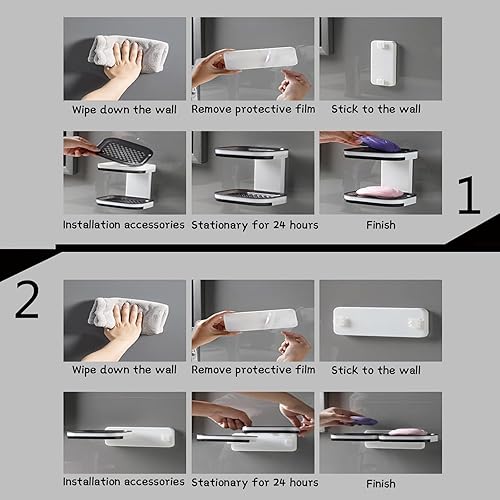 Wipe down the wall
Remove protective film
Stick to the wall

Installation accessories
Stationary for 24 hours
Finish

1

2

Wipe down the wall
Remove protective film
Stick to the wall

Installation accessories
Stationary for 24 hours
Finish