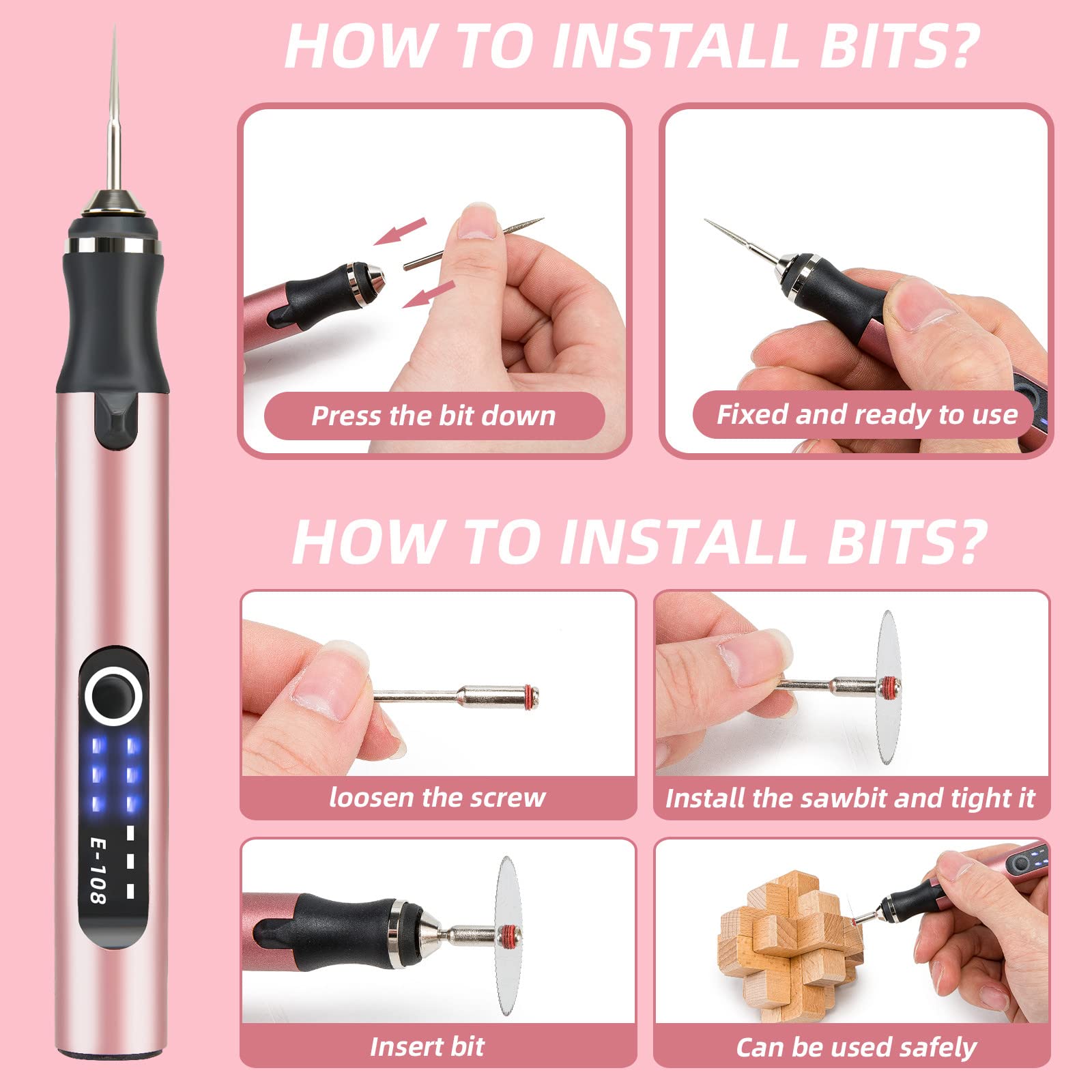 HOW TO INSTALL BITS?

Press the bit down

Fixed and ready to use

HOW TO INSTALL BITS?

loosen the screw

Install the sawbit and tight it

Insert bit

Can be used safely

E-108