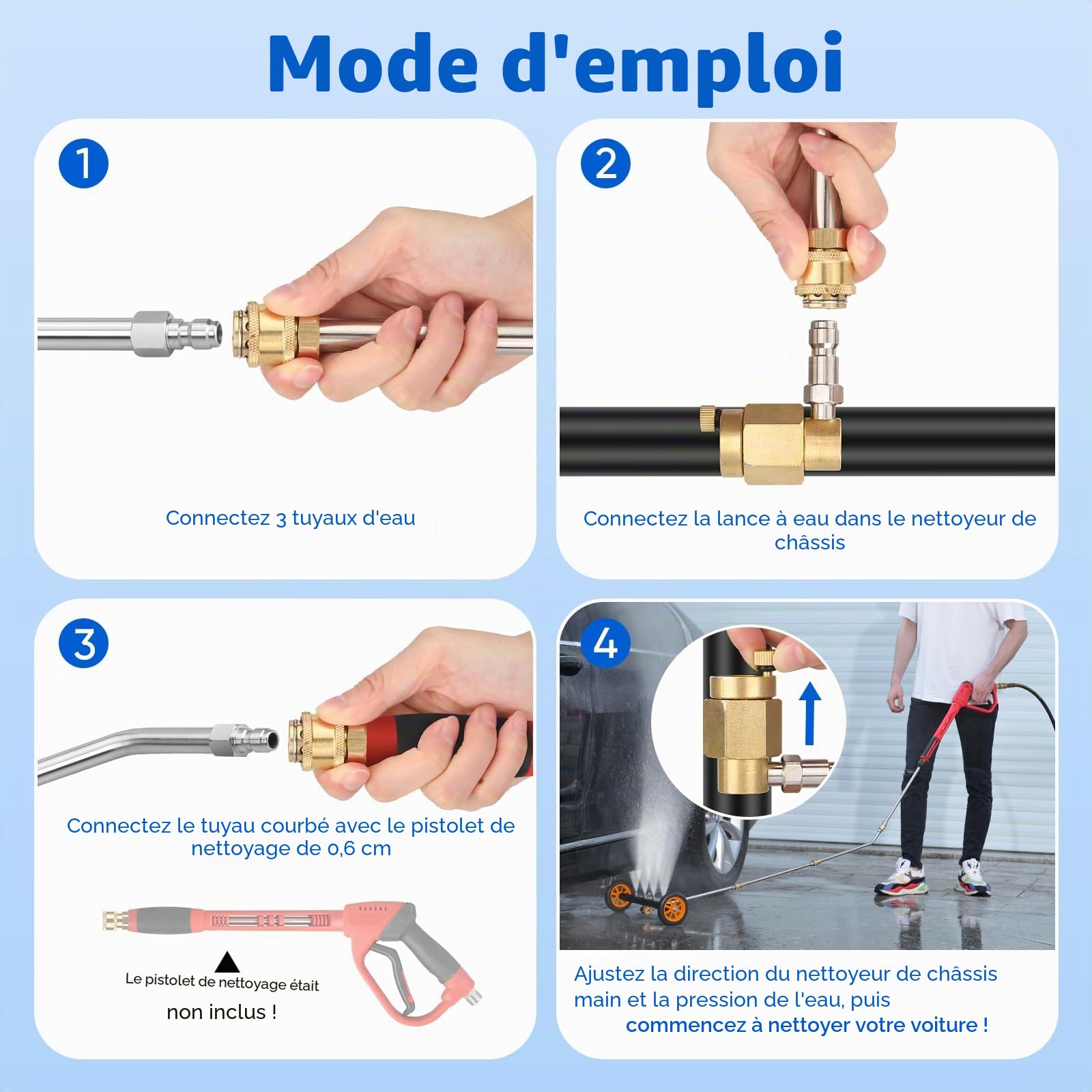 Mode d'emploi

1

Connectez 3 tuyaux d'eau

2

Connectez la lance à eau dans le nettoyeur de châssis

3

Connectez le tuyau courbé avec le pistolet de nettoyage de 0,6 cm

Le pistolet de nettoyage était

non inclus !

4

Ajustez la direction du nettoyeur de châssis main et la pression de l'eau, puis commencez à nettoyer votre voiture !