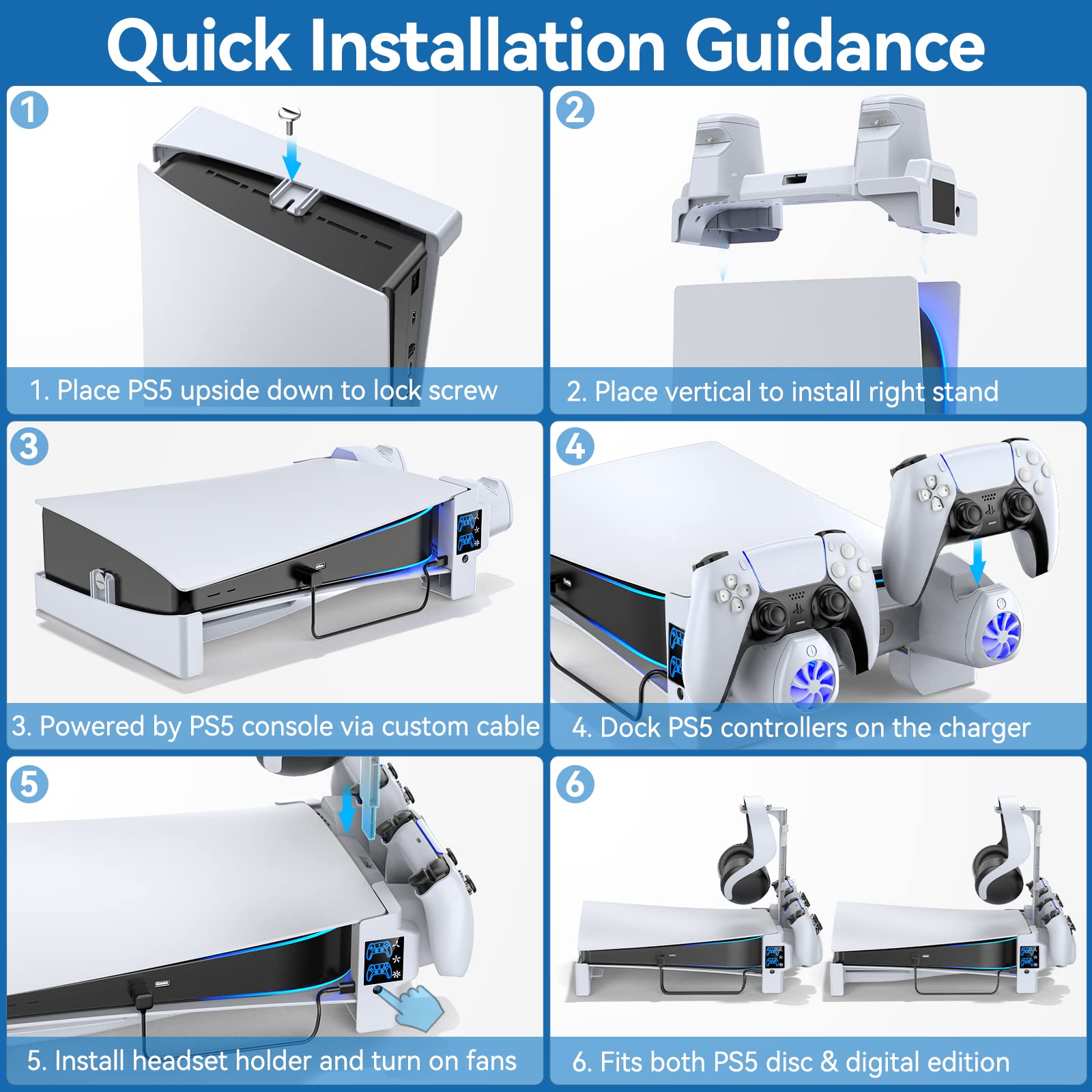 Quick Installation Guidance

1

1. Place PS5 upside down to lock screw

2

2. Place vertical to install right stand

3

3. Powered by PS5 console via custom cable

4

4. Dock PS5 controllers on the charger

5

5. Install headset holder and turn on fans

6

6. Fits both PS5 disc & digital edition