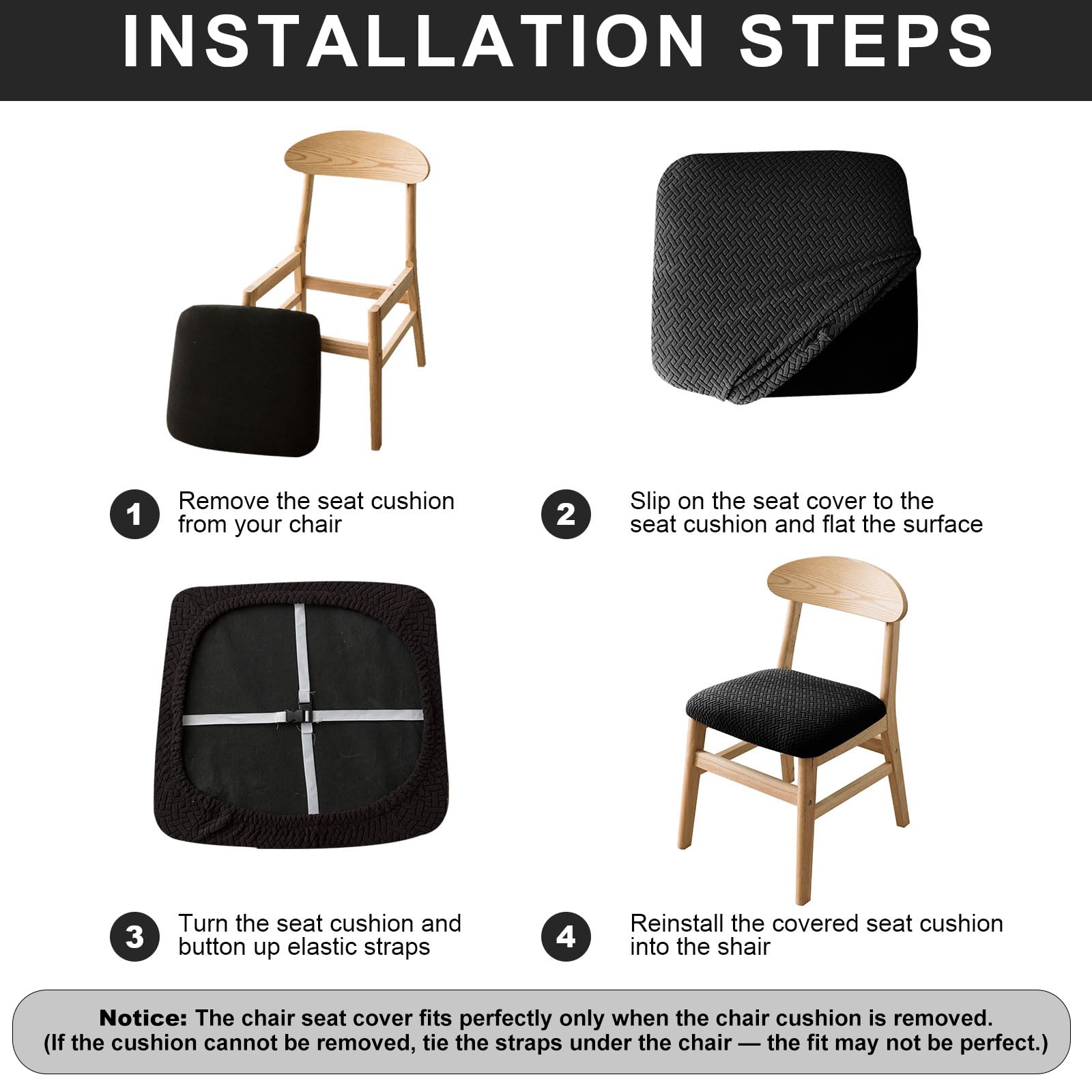 INSTALLATION STEPS

1 Remove the seat cushion from your chair

2 Slip on the seat cover to the seat cushion and flat the surface

3 Turn the seat cushion and button up elastic straps

4 Reinstall the covered seat cushion into the shair

Notice: The chair seat cover fits perfectly only when the chair cushion is removed. (If the cushion cannot be removed, tie the straps under the chair — the fit may not be perfect.)