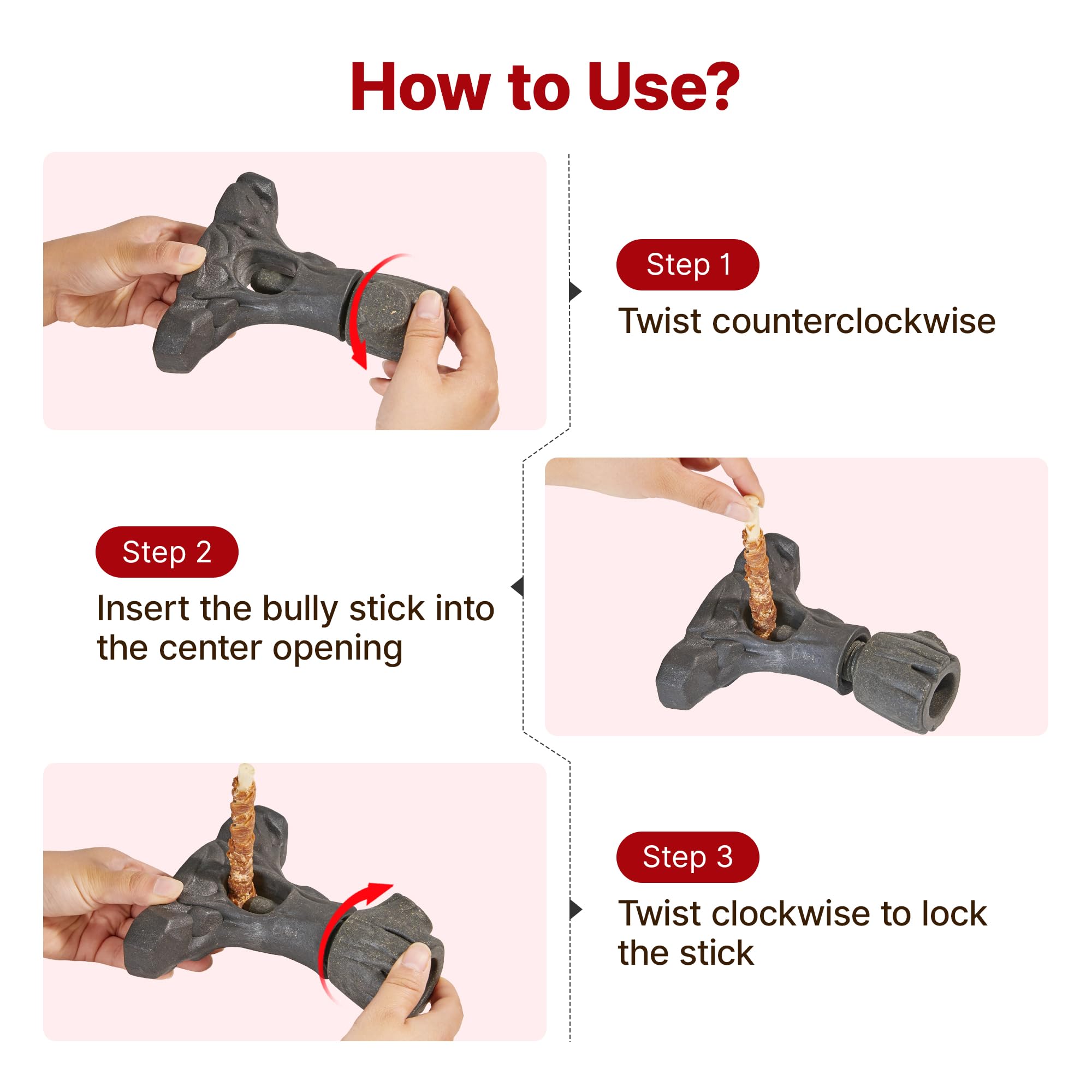 How to Use?

Step 1

Twist counterclockwise

Step 2

Insert the bully stick into the center opening

Step 3

Twist clockwise to lock the stick