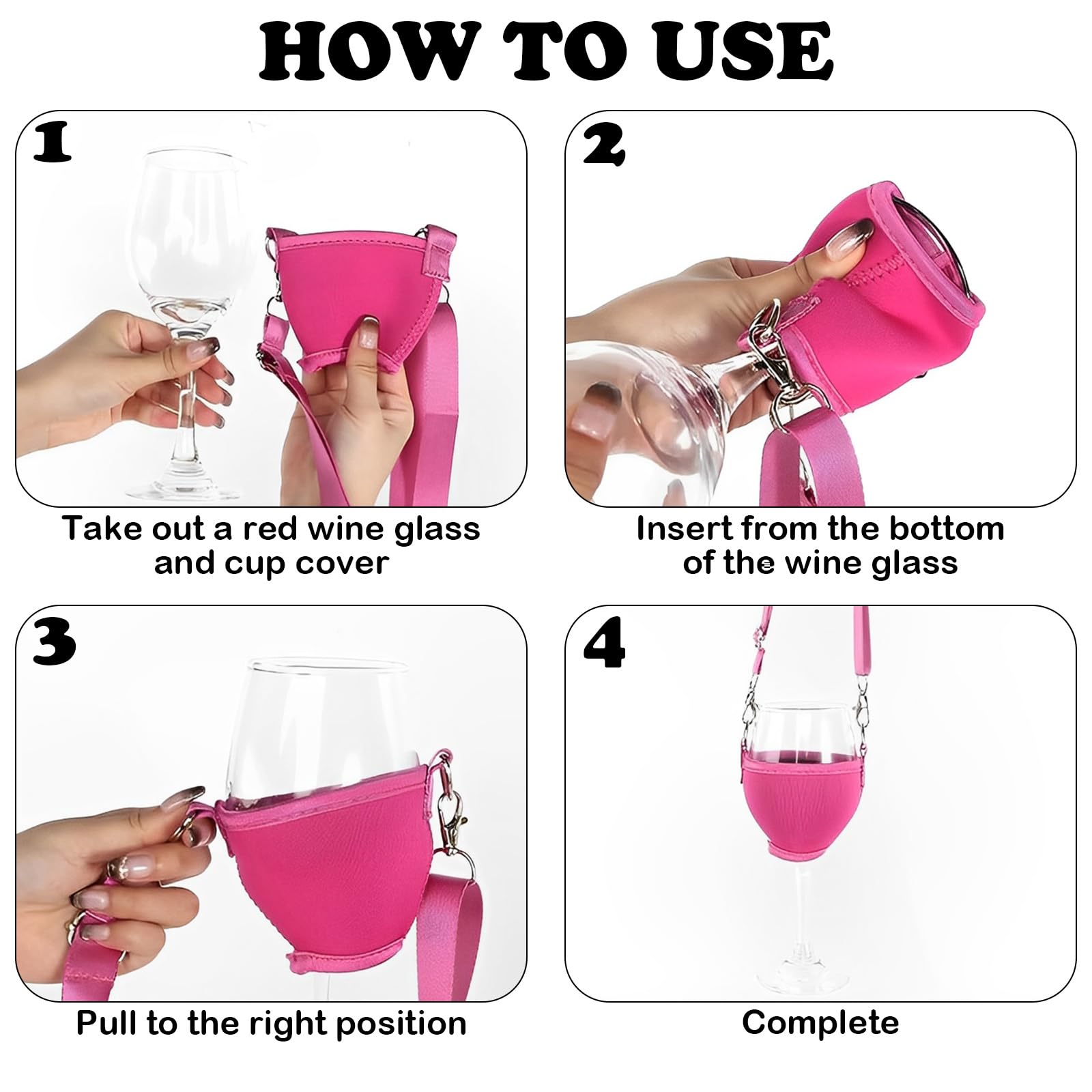 HOW TO USE

1

Take out a red wine glass and cup cover

2

Insert from the bottom of the wine glass

3

Pull to the right position

4

Complete