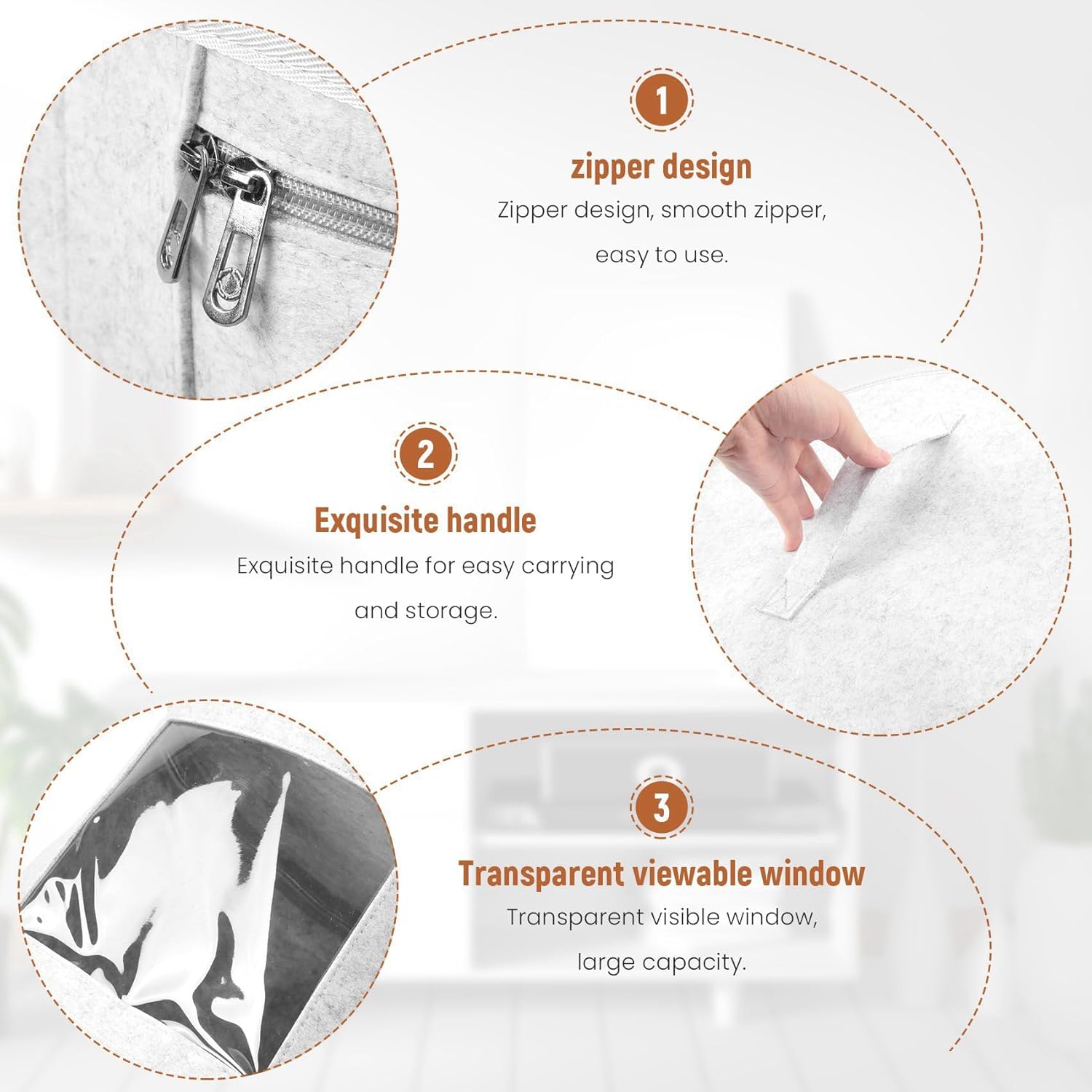 1

zipper design

Zipper design, smooth zipper, easy to use.

2

Exquisite handle

Exquisite handle for easy carrying and storage.

3

Transparent viewable window

Transparent visible window, large capacity.