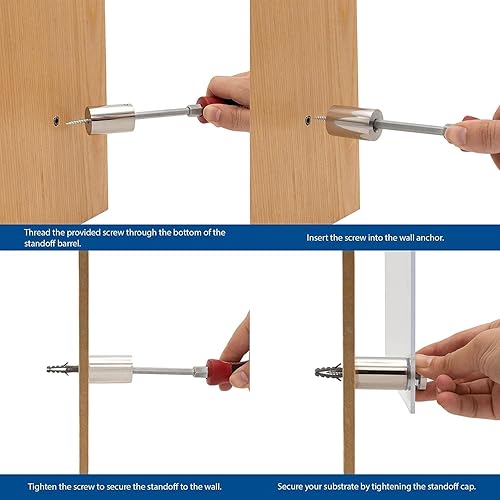 Thread the provided screw through the bottom of the standoff barrel.

Insert the screw into the wall anchor.

Tighten the screw to secure the standoff to the wall.

Secure your substrate by tightening the standoff cap.