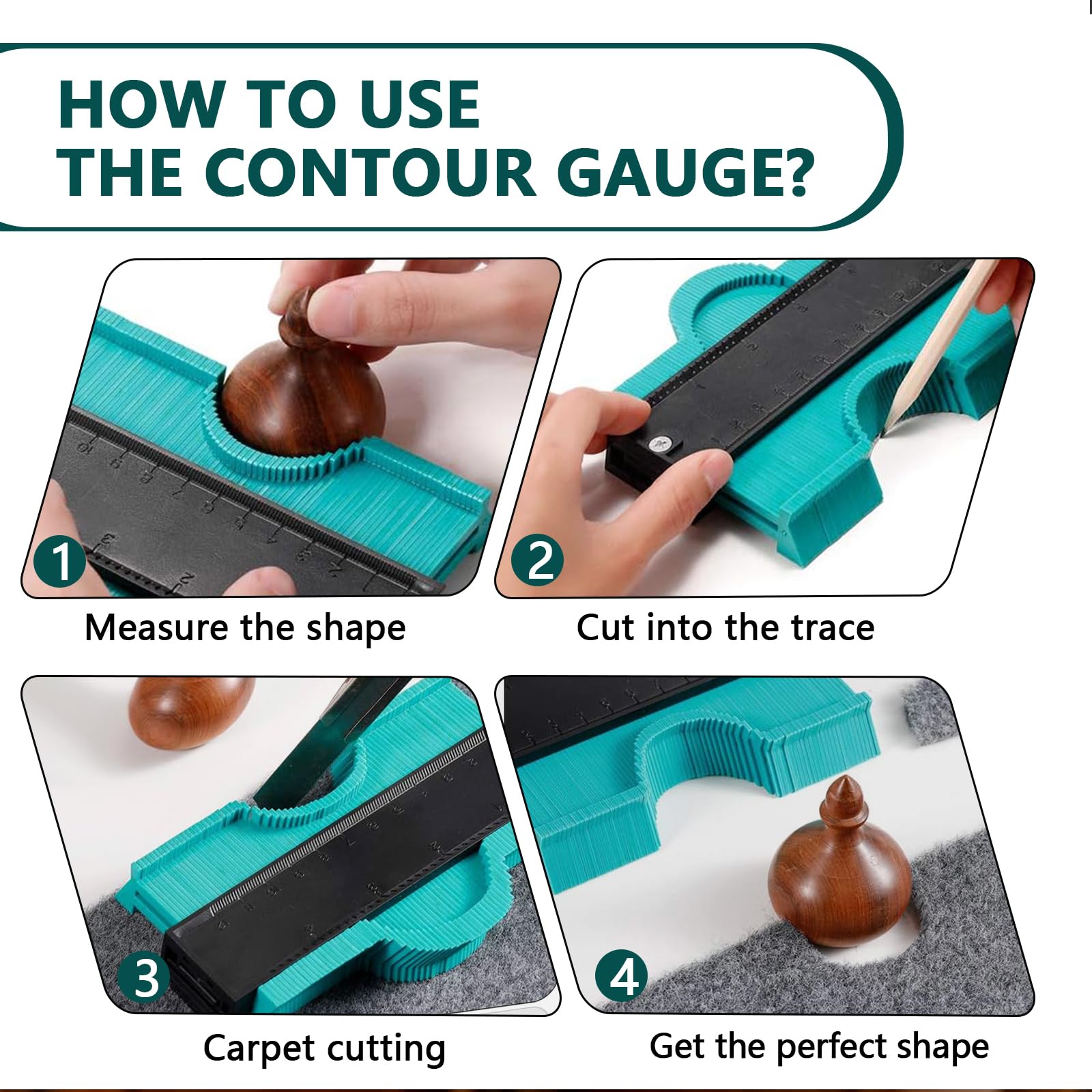 HOW TO USE
THE CONTOUR GAUGE?

1
Measure the shape

2
Cut into the trace

3
Carpet cutting

4
Get the perfect shape