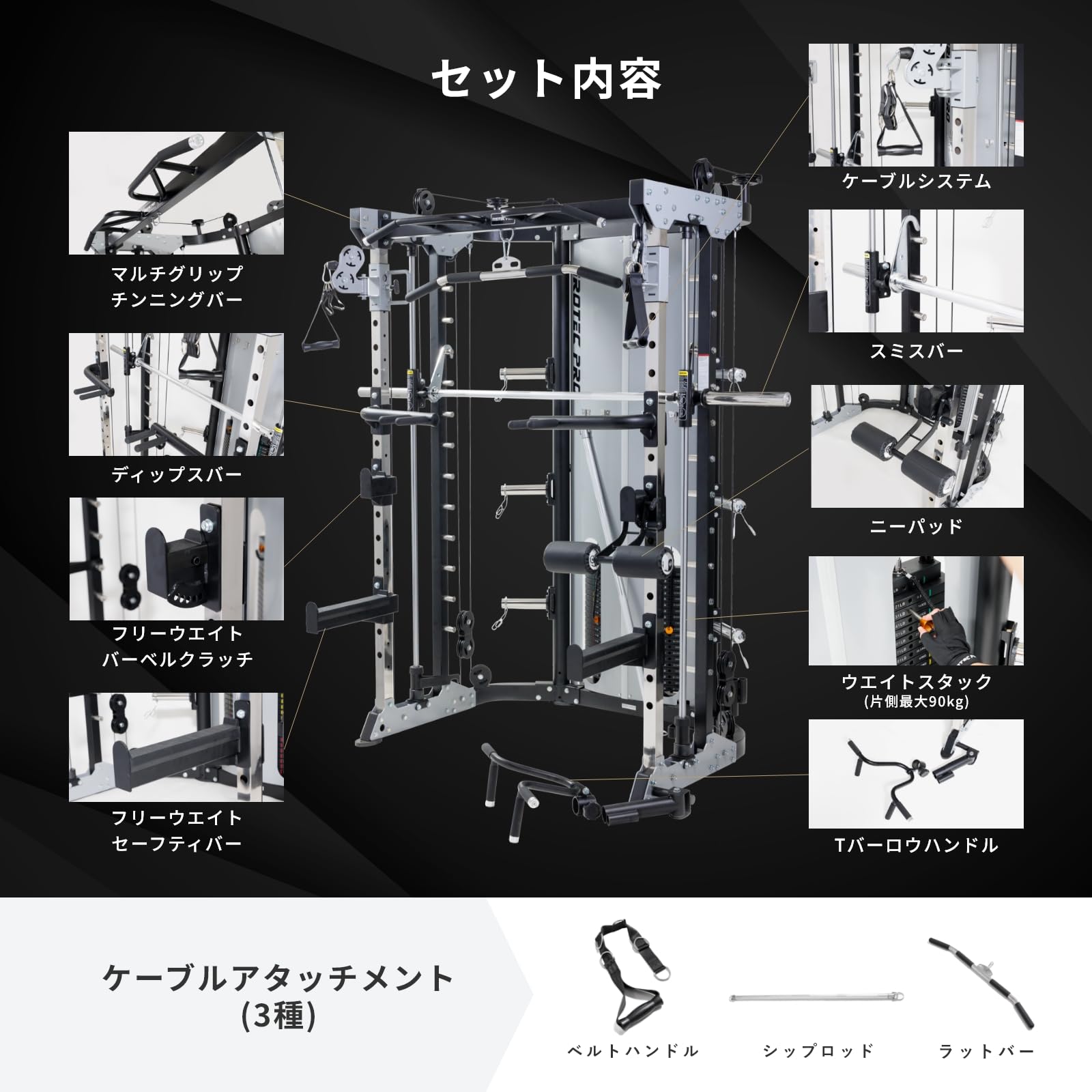 セット内容

マルチグリップ
チンニングバー

ディップスバー

フリーウエイト
バーベルクラッチ

フリーウエイト
セーフティバー

ケーブルシステム

スミスバー

ニーパッド

ウエイトスタック
(片側最大90kg)

Tバーロウハンドル

ケーブルアタッチメント
(3種)

ベルトハンドル

シップロッド

ラットバー