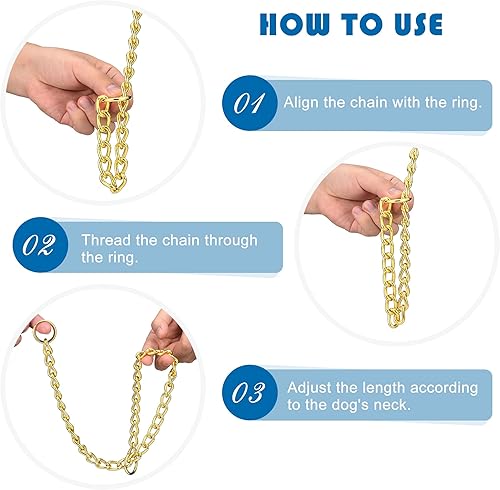 HOW TO USE

01 Align the chain with the ring.

02 Thread the chain through the ring.

03 Adjust the length according to the dog's neck.