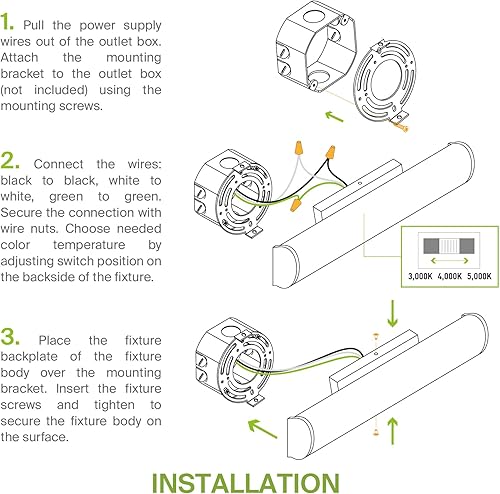 1. Pull the power supply wires out of the outlet box. Attach the mounting bracket to the outlet box (not included) using the mounting screws.

2. Connect the wires: black to black, white to white, green to green. Secure the connection with wire nuts. Choose needed color temperature by adjusting switch position on the backside of the fixture.

3,000K 4,000K 5,000K

3. Place the fixture backplate of the fixture body over the mounting bracket. Insert the fixture screws and tighten to secure the fixture body on the surface.

INSTALLATION