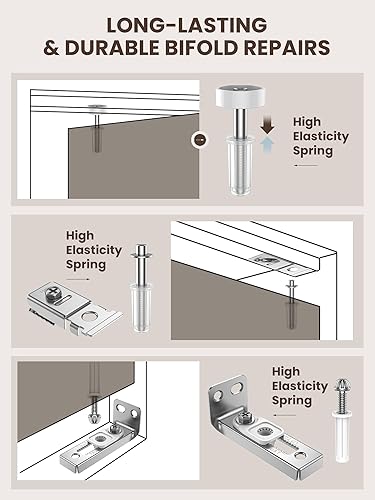 LONG-LASTING
& DURABLE BIFOLD REPAIRS

High Elasticity Spring

High Elasticity Spring

High Elasticity Spring