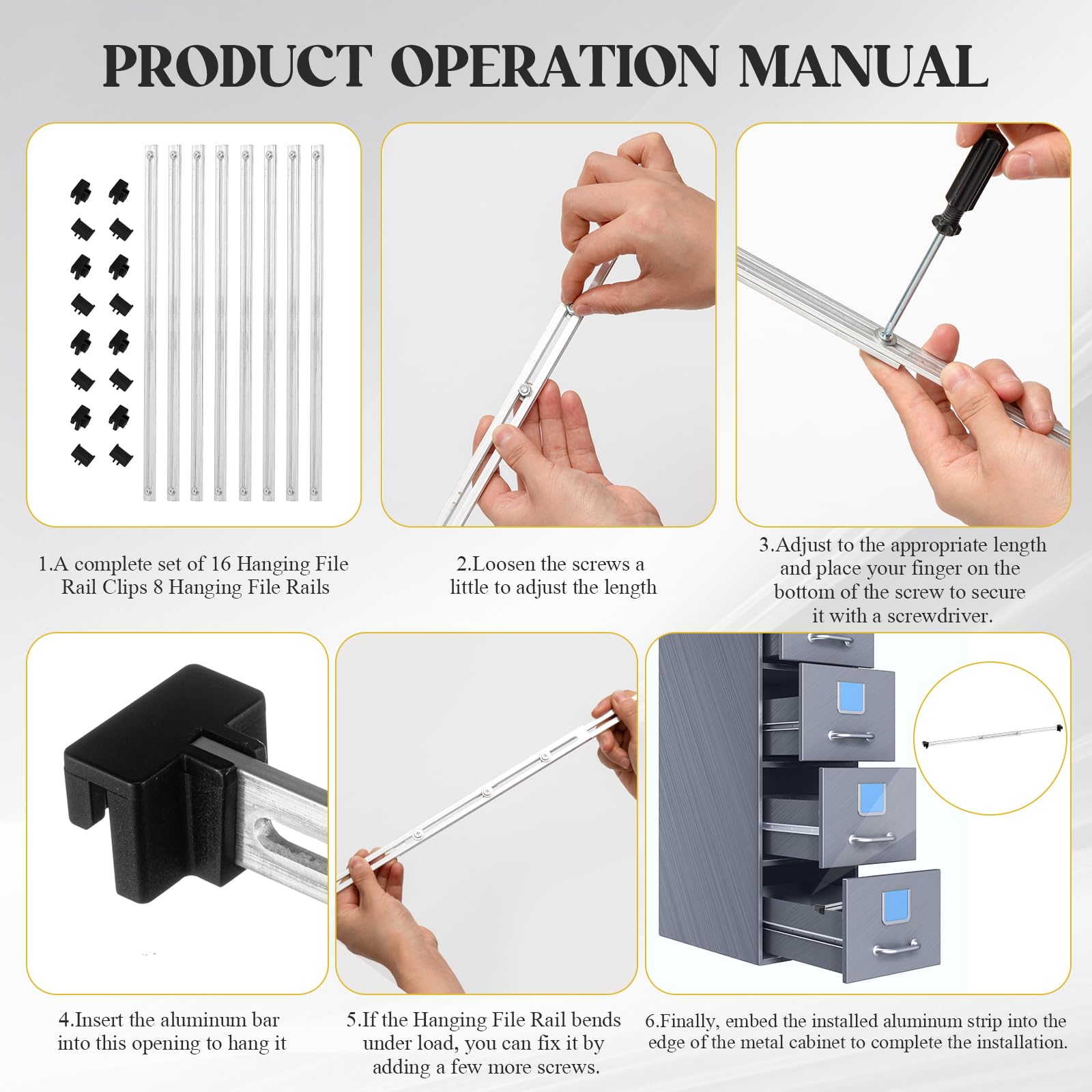 PRODUCT OPERATION MANUAL

1.A complete set of 16 Hanging File Rail Clips 8 Hanging File Rails

2.Loosen the screws a little to adjust the length

3.Adjust to the appropriate length and place your finger on the bottom of the screw to secure it with a screwdriver.

4.Insert the aluminum bar into this opening to hang it

5.If the Hanging File Rail bends under load, you can fix it by adding a few more screws.

6.Finally, embed the installed aluminum strip into the edge of the metal cabinet to complete the installation.