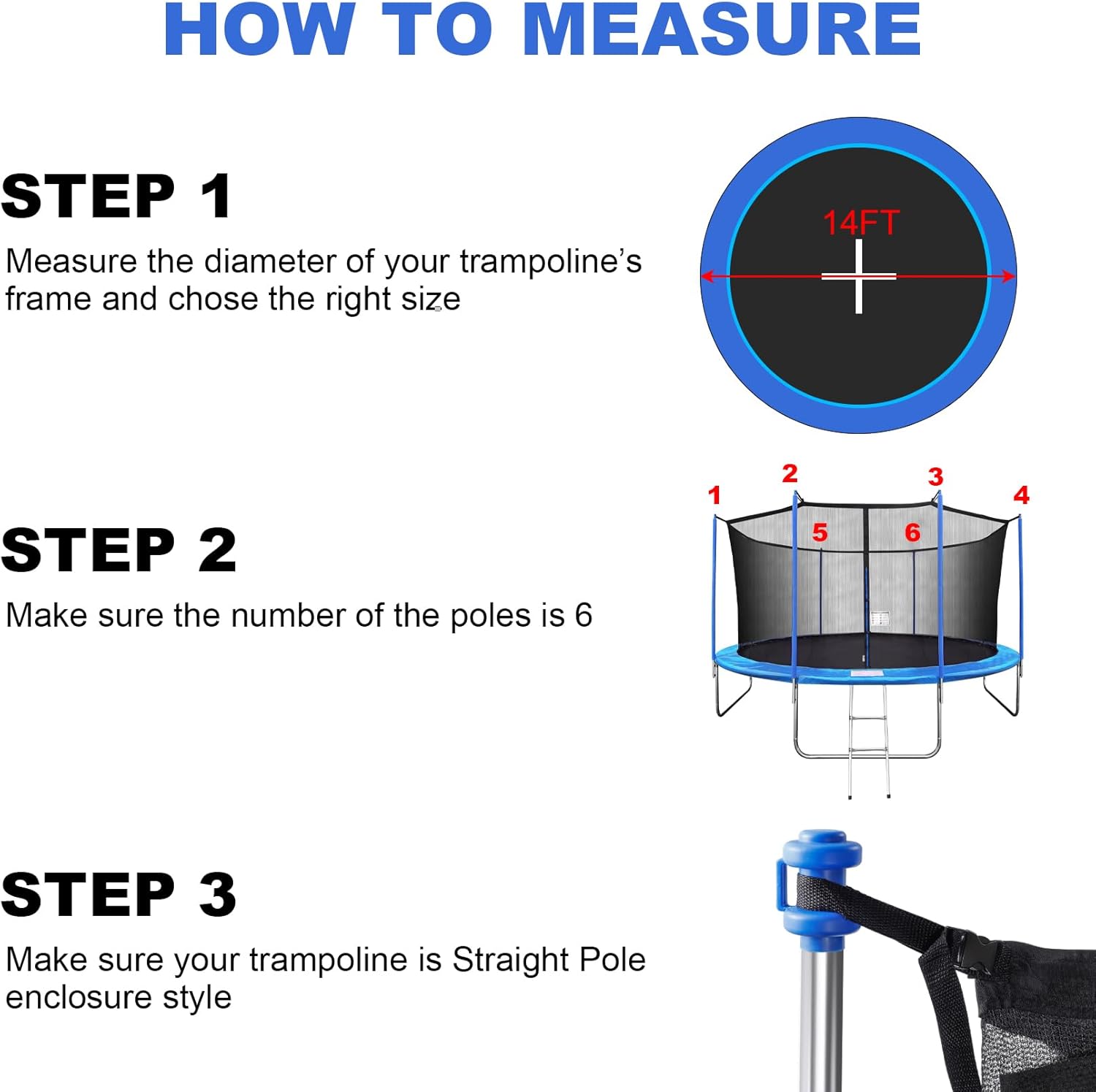 HOW TO MEASURE

STEP 1

Measure the diameter of your trampoline's frame and chose the right size

14FT

STEP 2

Make sure the number of the poles is 6

1
2
3
4
5
6

STEP 3

Make sure your trampoline is Straight Pole enclosure style