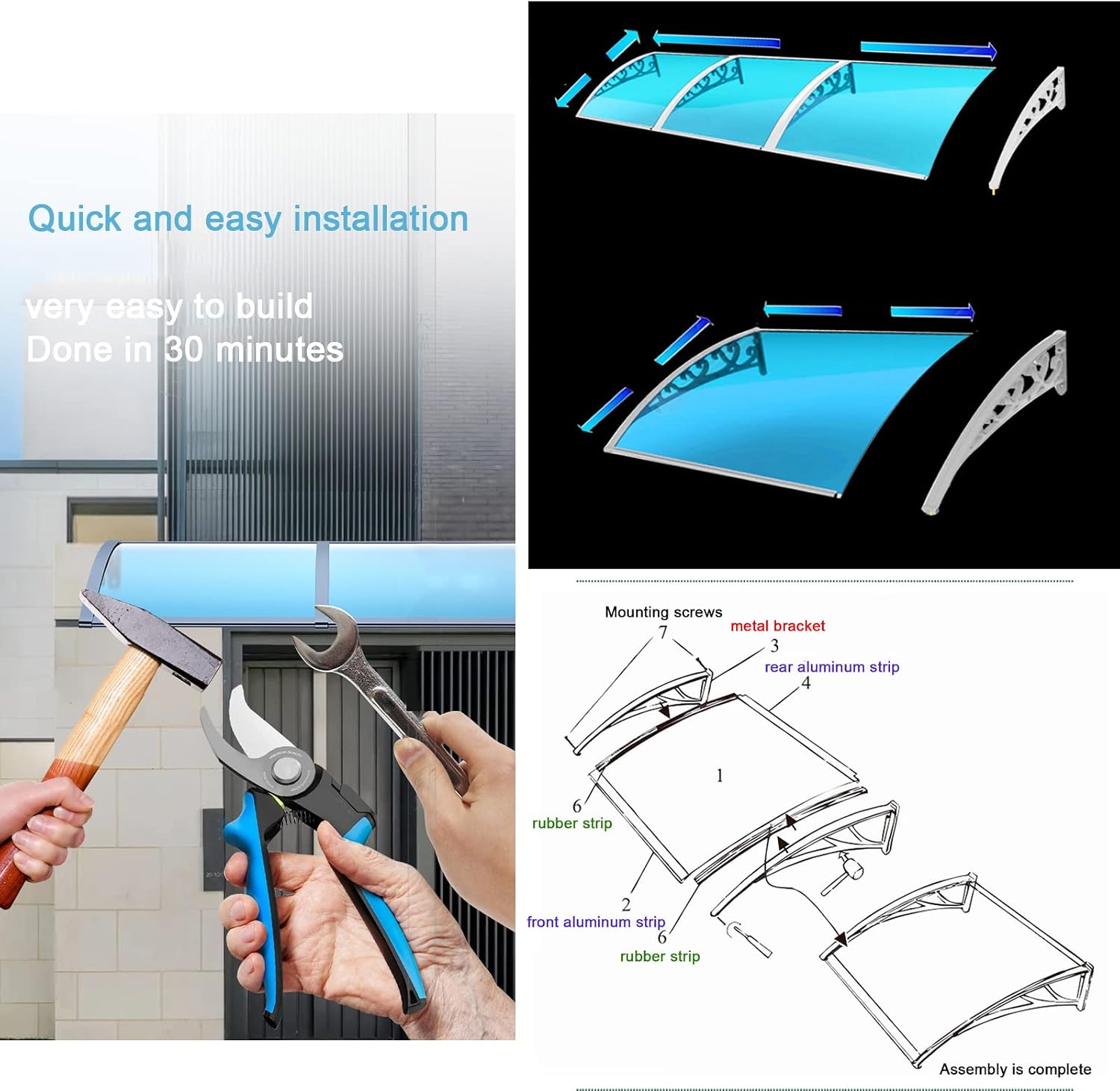 Quick and easy installation

very easy to build
Done in 30 minutes

Mounting screws
7
metal bracket
3
rear aluminum strip
4
1
6
rubber strip
2
front aluminum strip
6
rubber strip
Assembly is complete