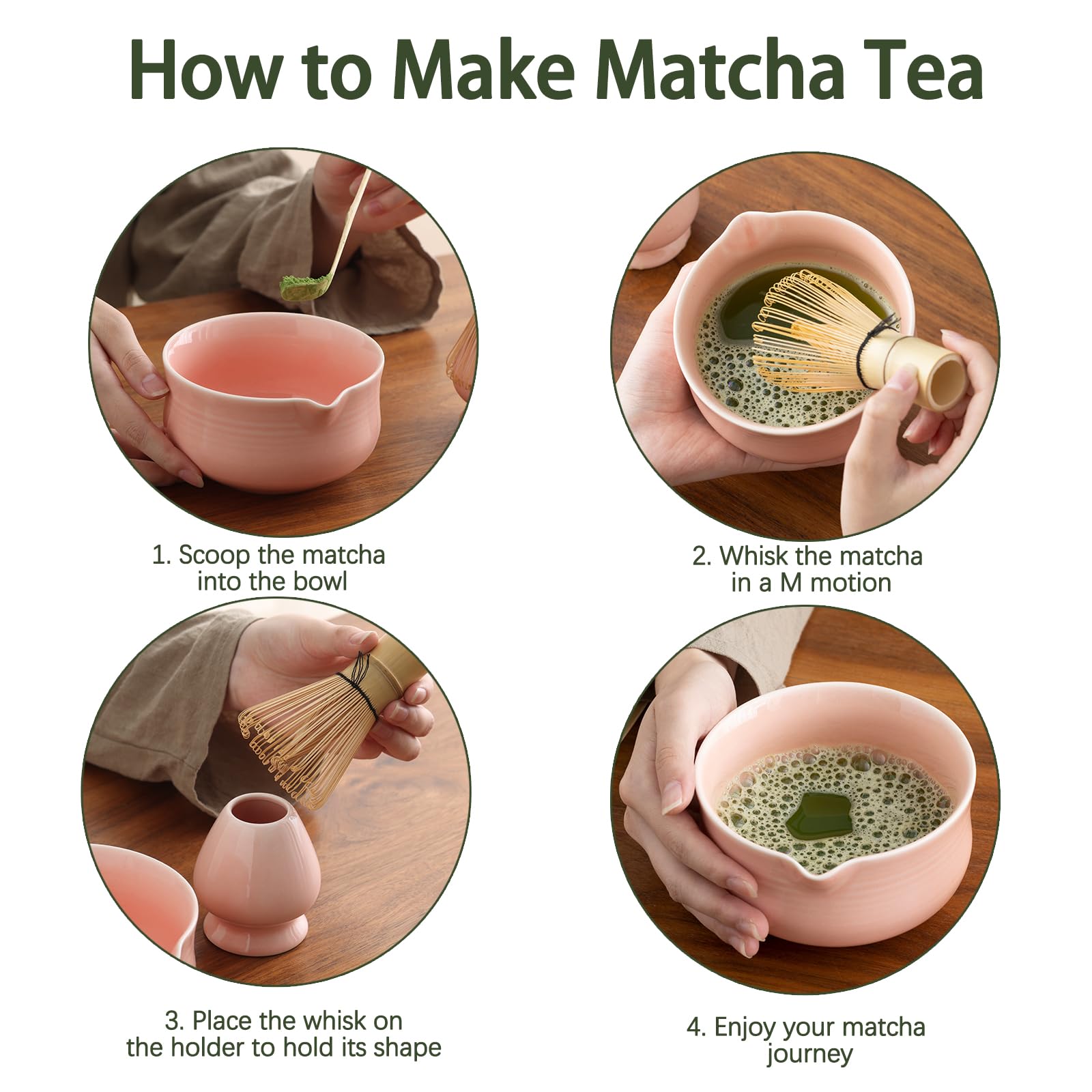 How to Make Matcha Tea

1. Scoop the matcha into the bowl

2. Whisk the matcha in a M motion

3. Place the whisk on the holder to hold its shape

4. Enjoy your matcha journey