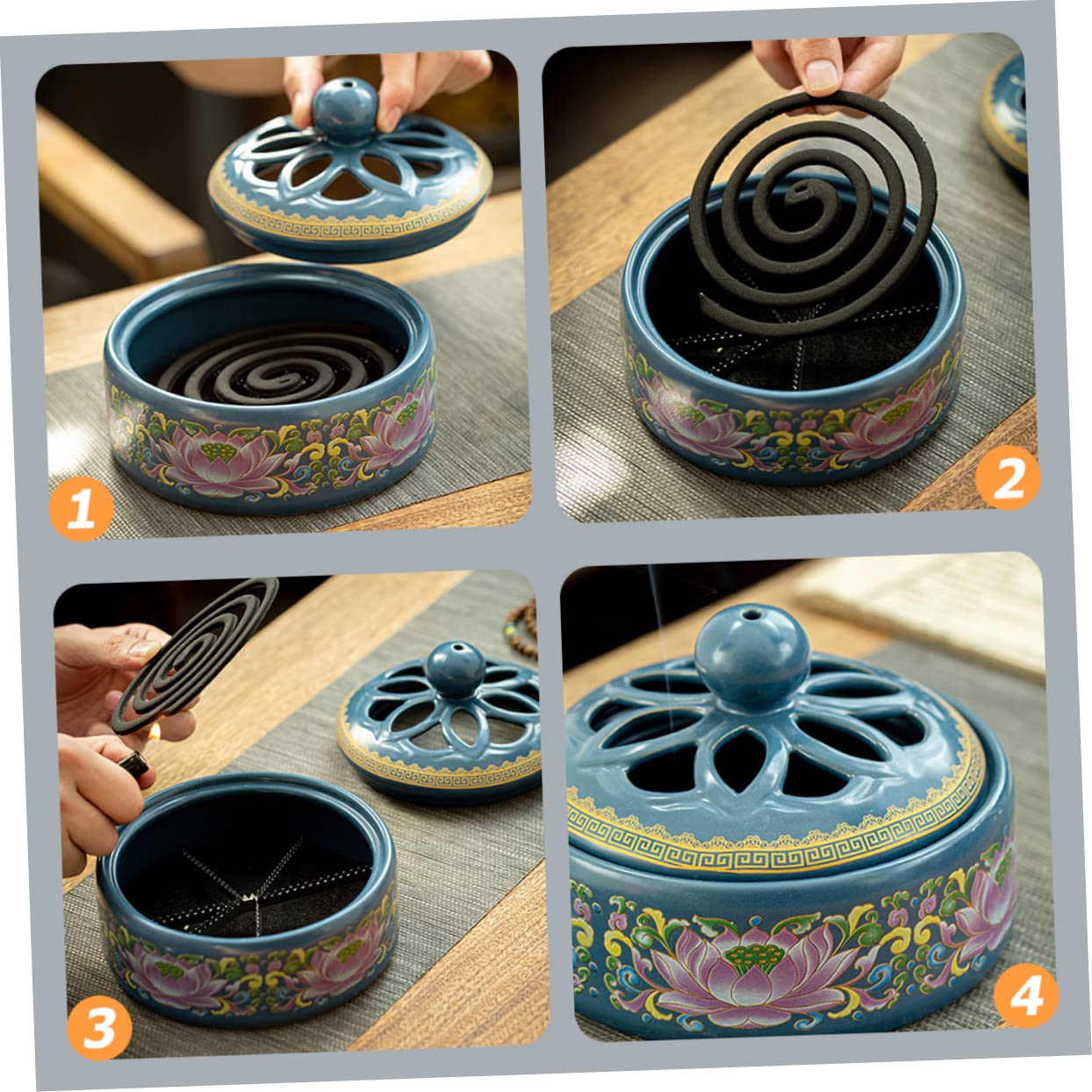 1

2

3

4