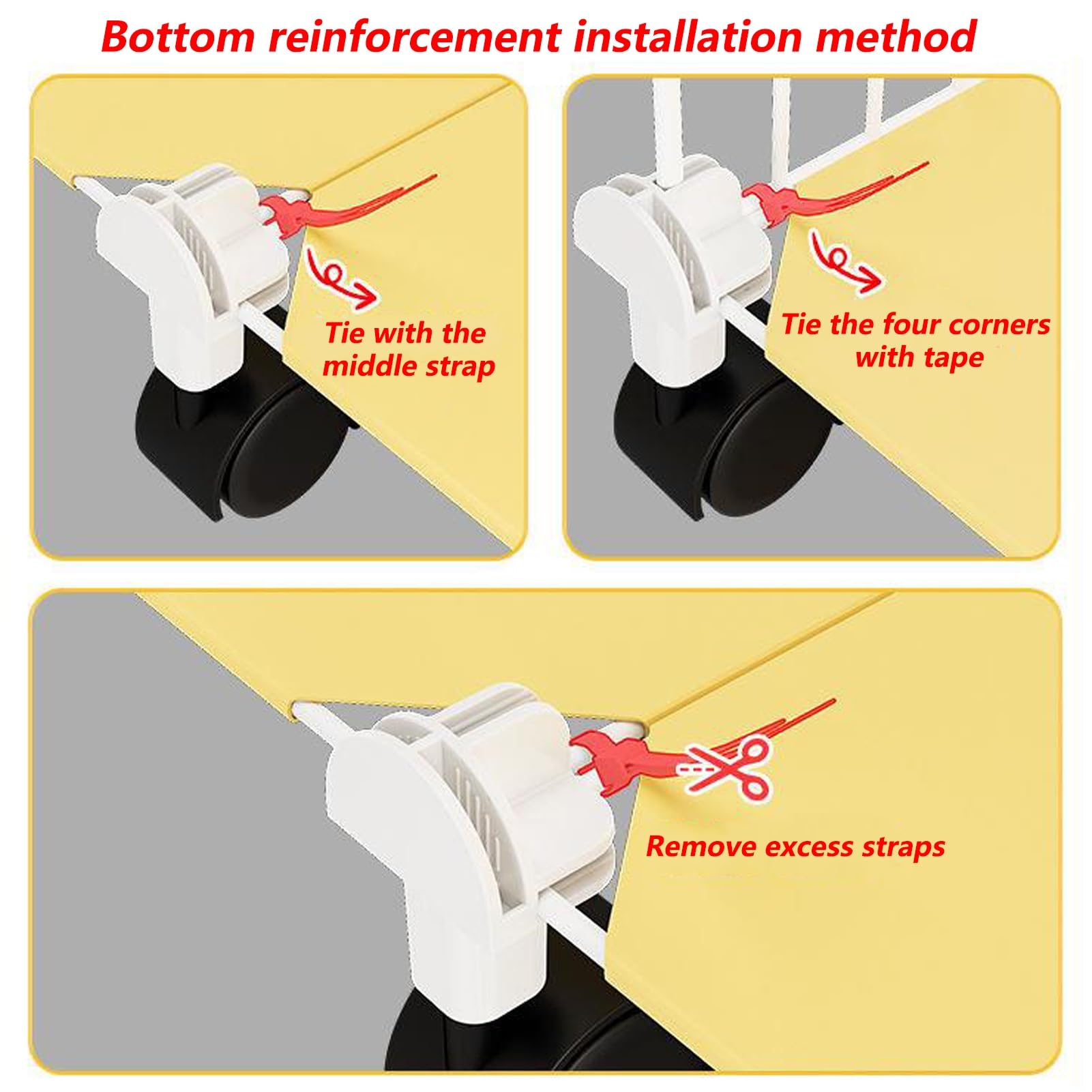 Bottom reinforcement installation method

Tie with the middle strap

Tie the four corners with tape

Remove excess straps