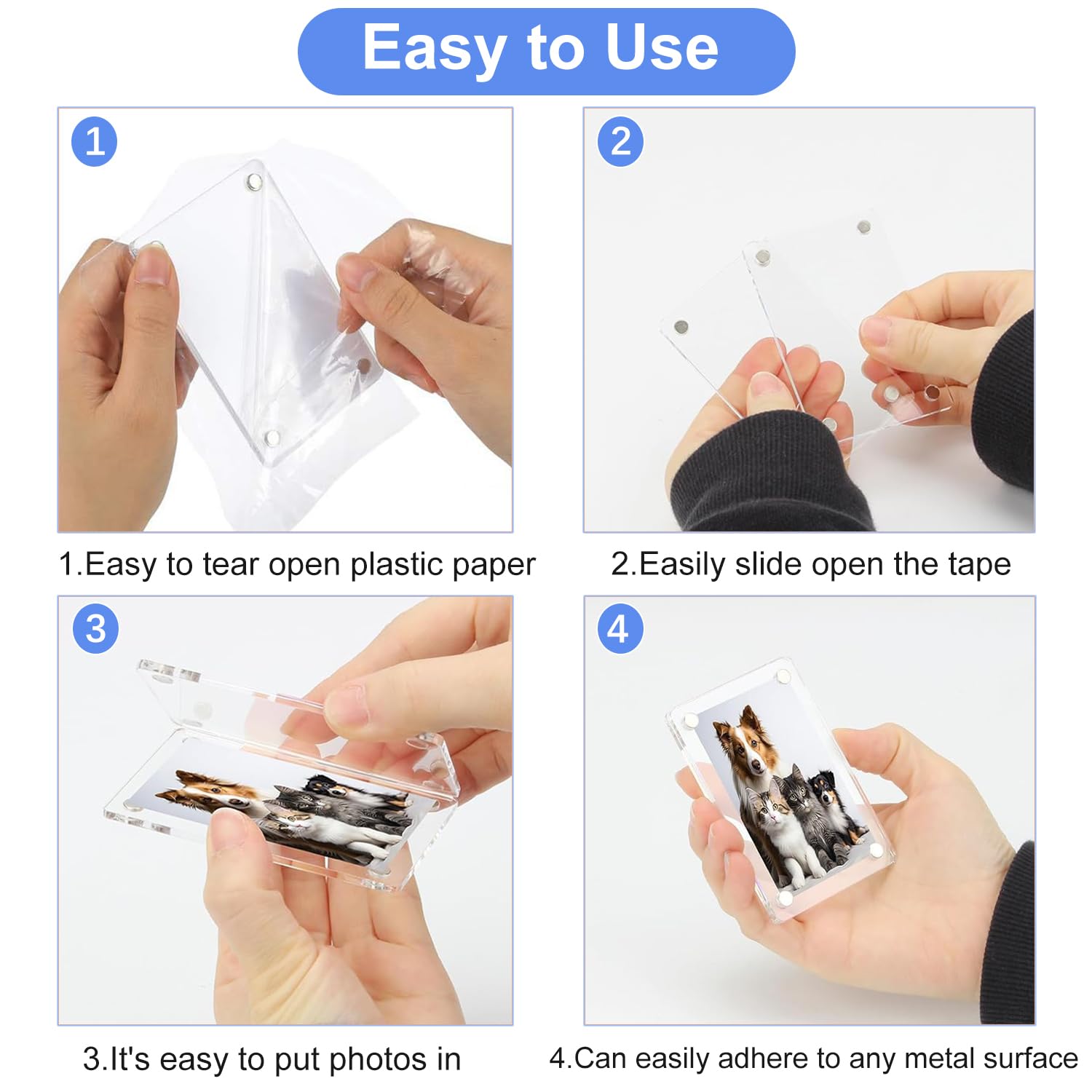 Easy to Use

1

1.Easy to tear open plastic paper

2

2.Easily slide open the tape

3

3.It's easy to put photos in

4

4.Can easily adhere to any metal surface