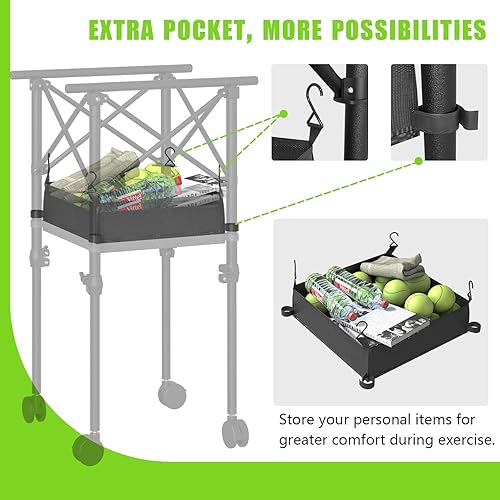 EXTRA POCKET, MORE POSSIBILITIES

Store your personal items for greater comfort during exercise.